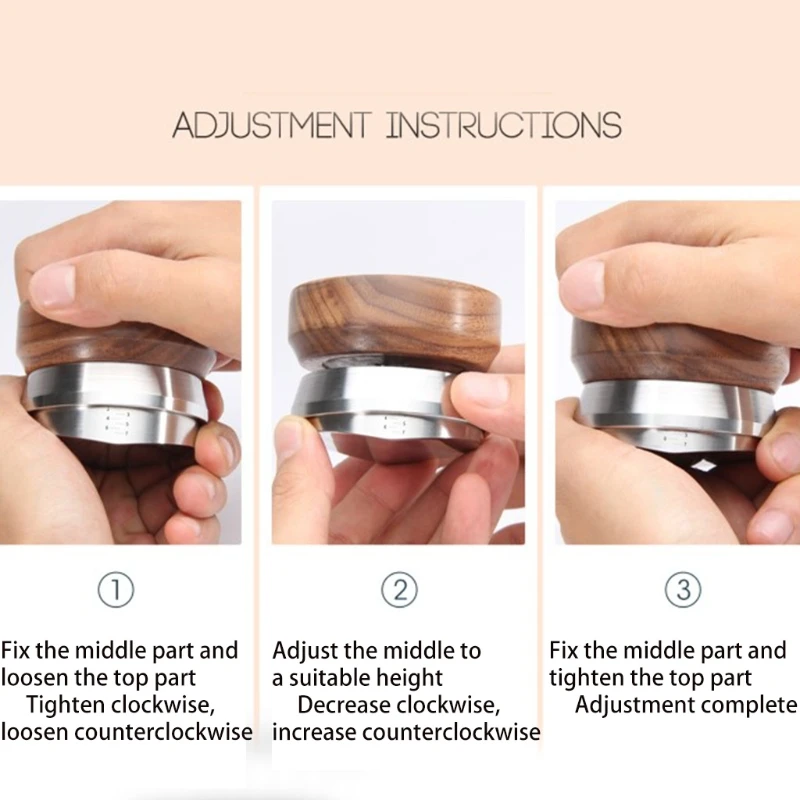 ADJUSTMENT INSTRUCTIONS

①

Fix the middle part and loosen the top part
Tighten clockwise, loosen counterclockwise

②

Adjust the middle to a suitable height
Decrease clockwise, increase counterclockwise

③

Fix the middle part and tighten the top part
Adjustment complete