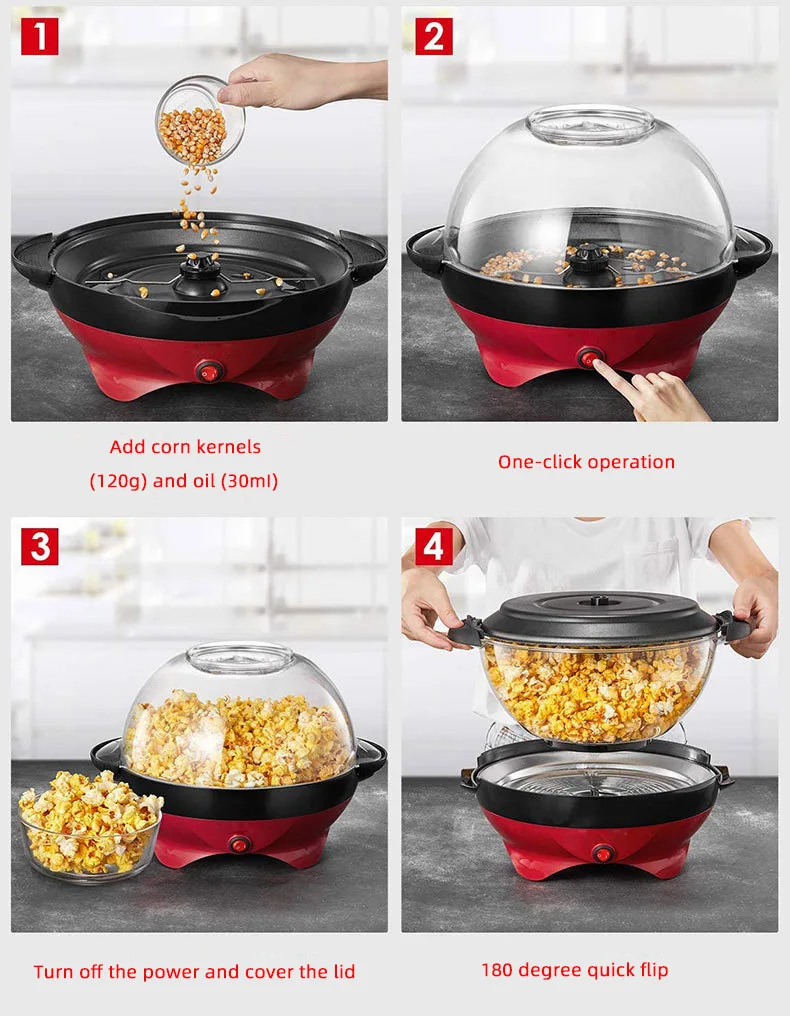 1

Add corn kernels (120g) and oil (30ml)

2

One-click operation

3

Turn off the power and cover the lid

4

180 degree quick flip