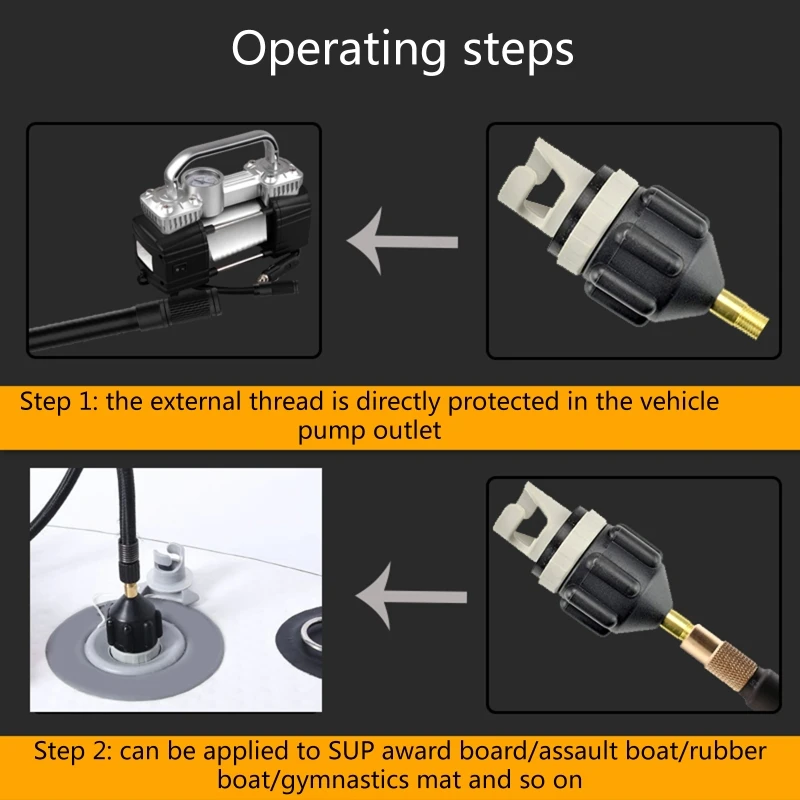 Operating steps

Step 1: the external thread is directly protected in the vehicle pump outlet

Step 2: can be applied to SUP award board/assault boat/rubber boat/gymnastics mat and so on