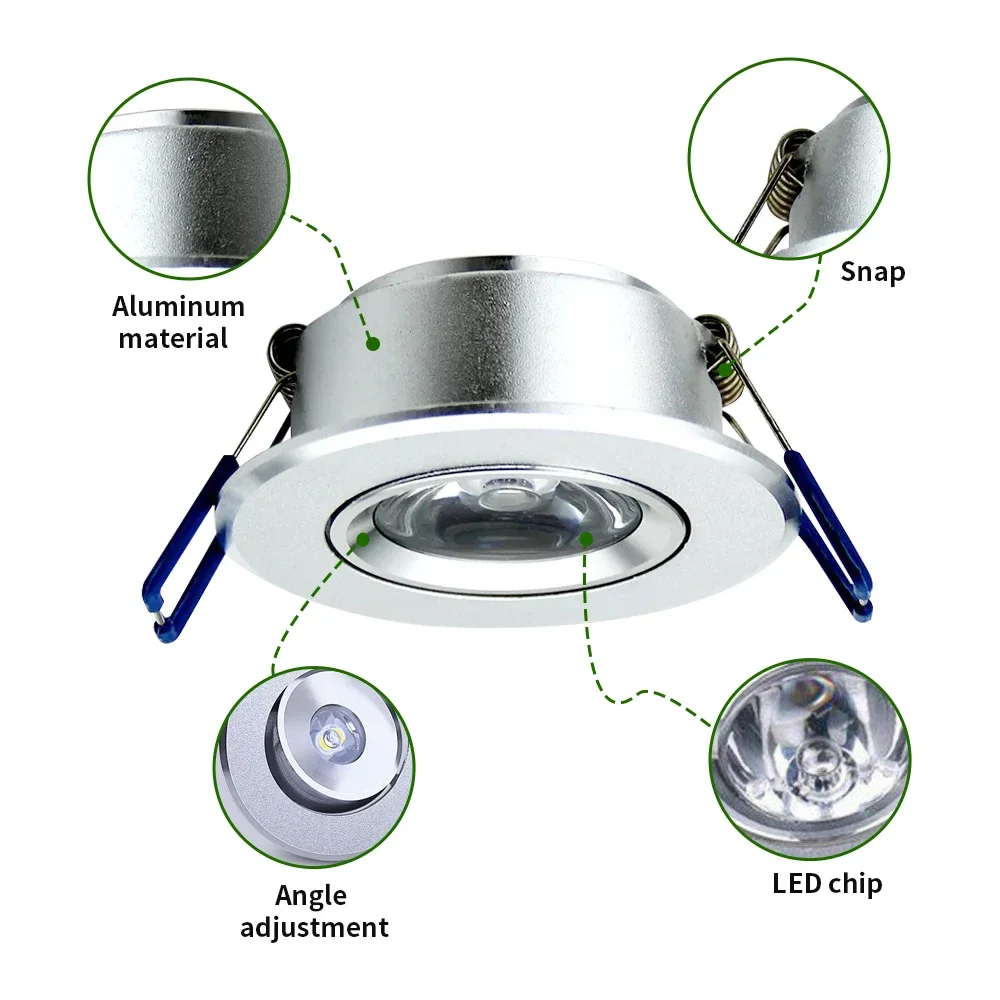 Aluminum material

Snap

Angle adjustment

LED chip