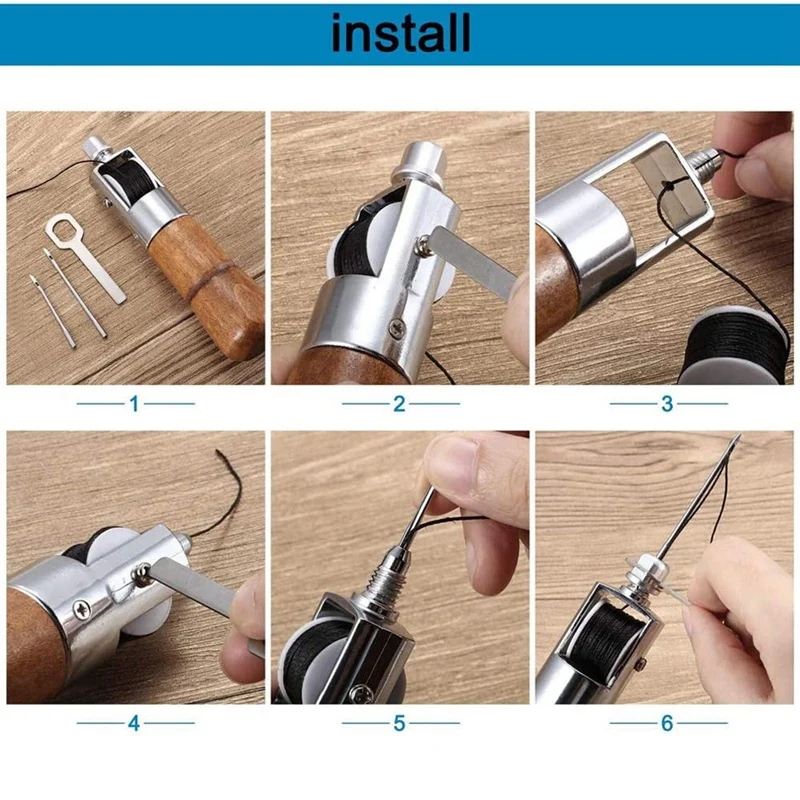 install

1

2

3

4

5

6