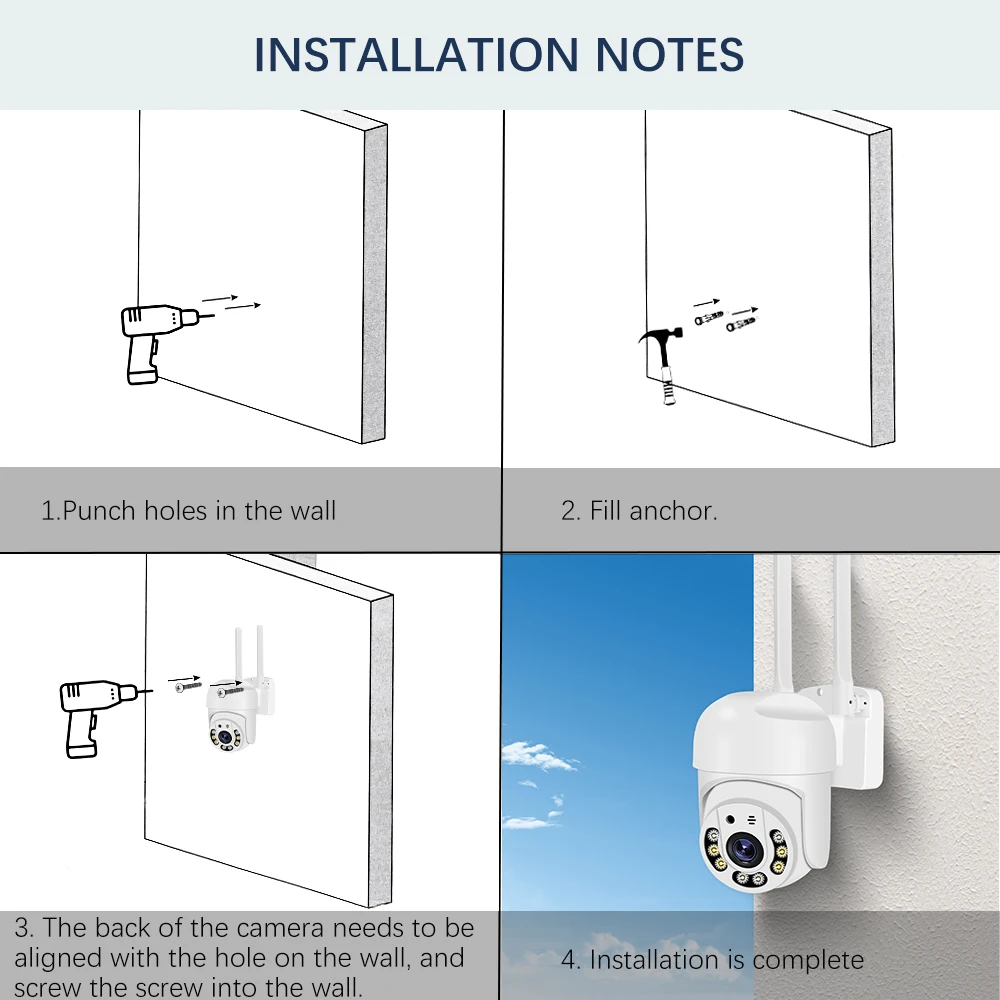 INSTALLATION NOTES

1.Punch holes in the wall

2. Fill anchor.

3. The back of the camera needs to be aligned with the hole on the wall, and screw the screw into the wall.

4. Installation is complete