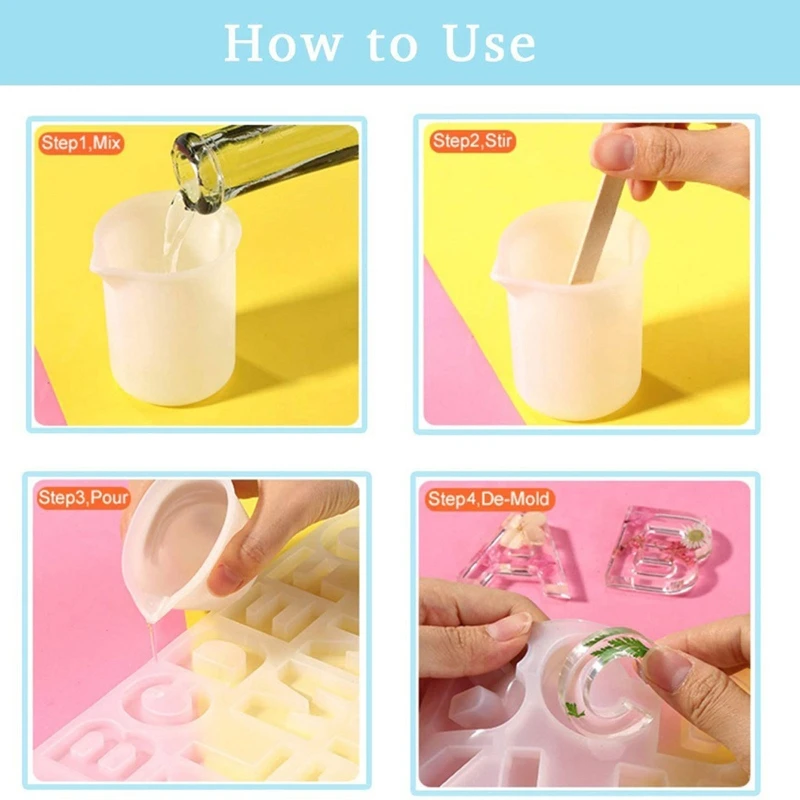 How to Use

Step1,Mix

Step2,Stir

Step3,Pour

Step4,De-Mold