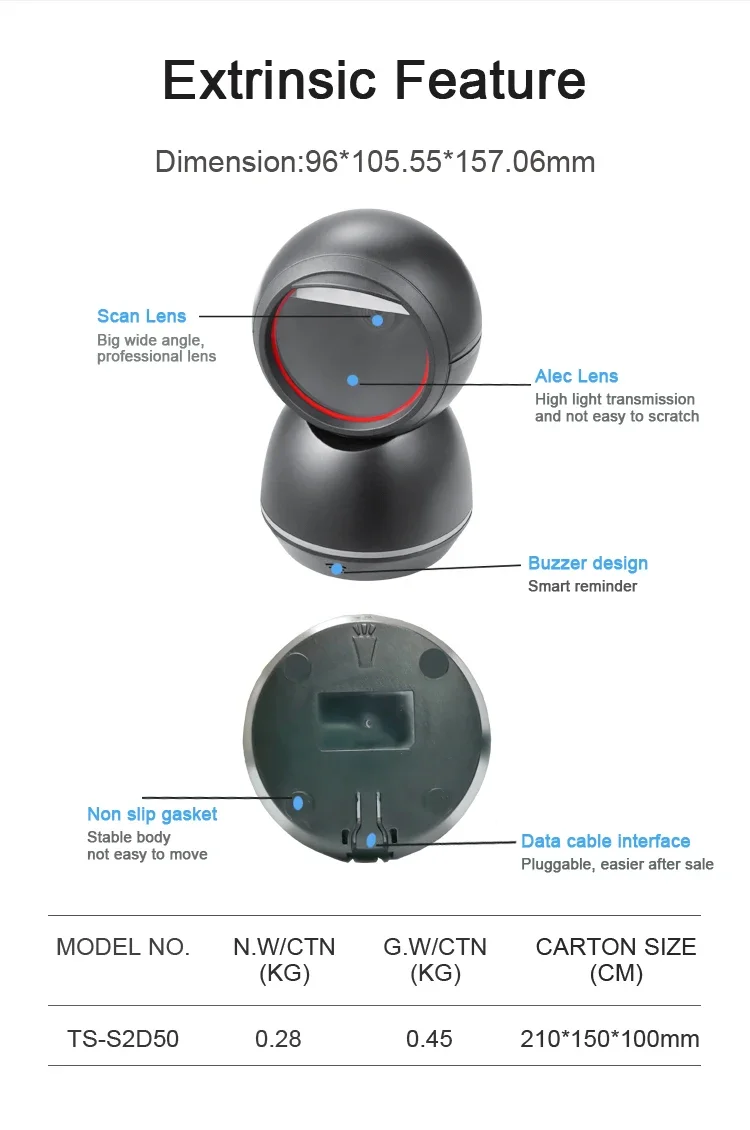 Extrinsic Feature

Dimension:96*105.55*157.06mm

Scan Lens
Big wide angle, professional lens

Alec Lens
High light transmission and not easy to scratch

Buzzer design
Smart reminder

Non slip gasket
Stable body not easy to move

Data cable interface
Pluggable, easier after sale

| MODEL NO. | N.W/CTN (KG) | G.W/CTN (KG) | CARTON SIZE (CM) |
|---|---|---|---|
| TS-S2D50 | 0.28 | 0.45 | 210*150*100mm |