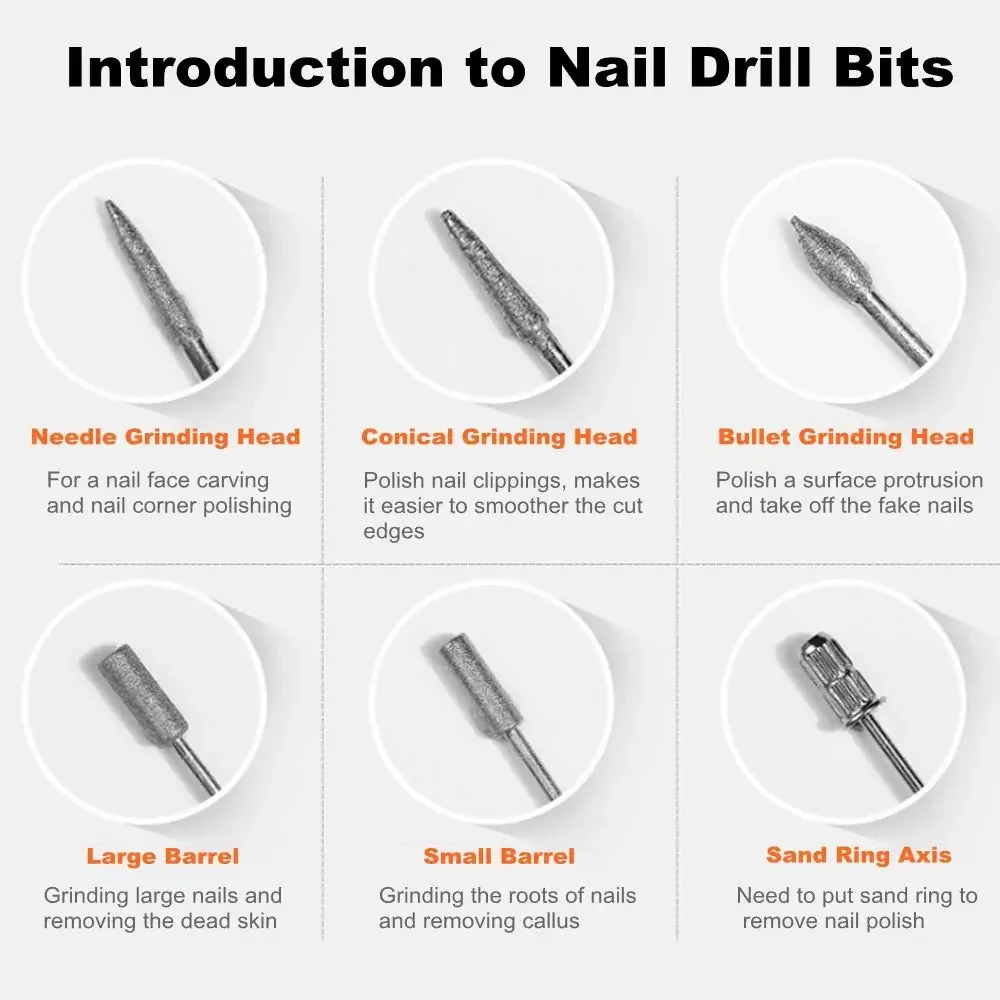 Introduction to Nail Drill Bits

Needle Grinding Head

For a nail face carving and nail corner polishing

Conical Grinding Head

Polish nail clippings, makes it easier to smoother the cut edges

Bullet Grinding Head

Polish a surface protrusion and take off the fake nails

Large Barrel

Grinding large nails and removing the dead skin

Small Barrel

Grinding the roots of nails and removing callus

Sand Ring Axis

Need to put sand ring to remove nail polish