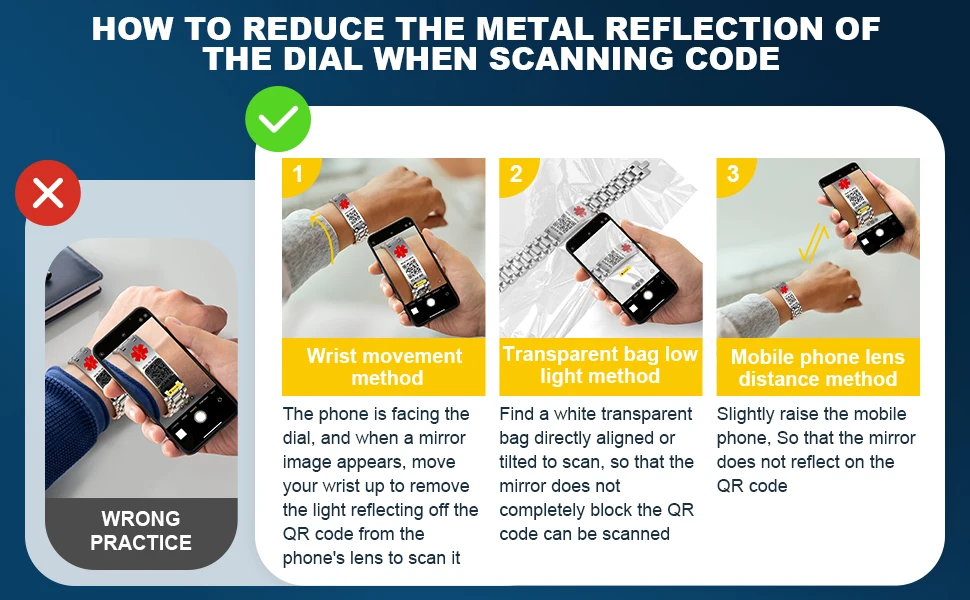 HOW TO REDUCE THE METAL REFLECTION OF THE DIAL WHEN SCANNING CODE

WRONG PRACTICE

1
Wrist movement method
The phone is facing the dial, and when a mirror image appears, move your wrist up to remove the light reflecting off the QR code from the phone's lens to scan it

2
Transparent bag low light method
Find a white transparent bag directly aligned or tilted to scan, so that the mirror does not completely block the QR code can be scanned

3
Mobile phone lens distance method
Slightly raise the mobile phone, So that the mirror does not reflect on the QR code