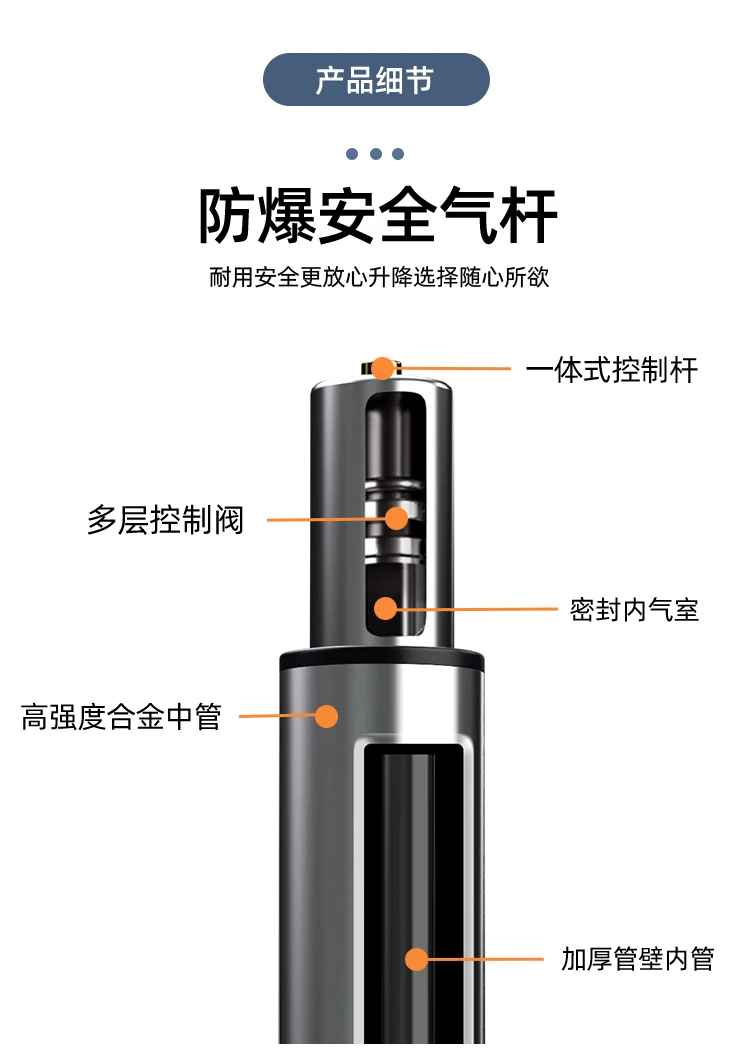 产品细节

防爆安全气杆

耐用安全更放心升降选择随心所欲

一体式控制杆

多层控制阀

密封内气室

高强度合金中管

加厚管壁内管