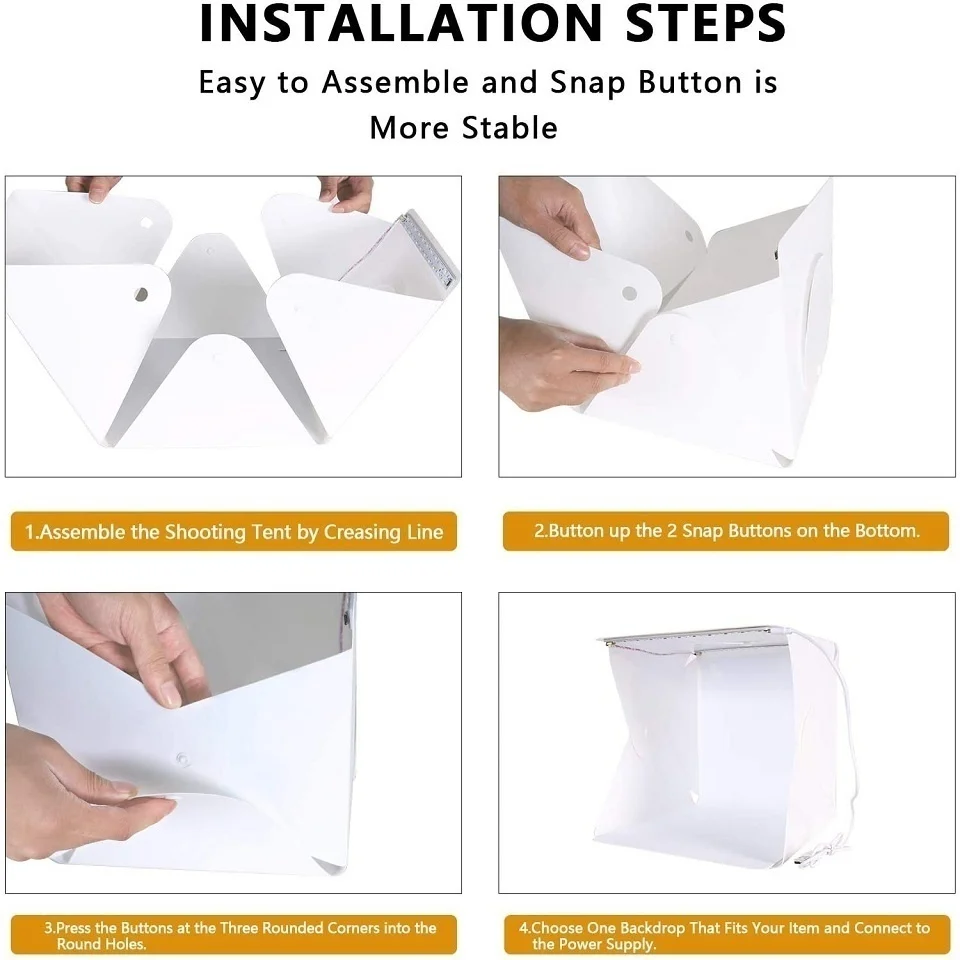 INSTALLATION STEPS

Easy to Assemble and Snap Button is More Stable

1.Assemble the Shooting Tent by Creasing Line

2.Button up the 2 Snap Buttons on the Bottom.

3.Press the Buttons at the Three Rounded Corners into the Round Holes.

4.Choose One Backdrop That Fits Your Item and Connect to the Power Supply.