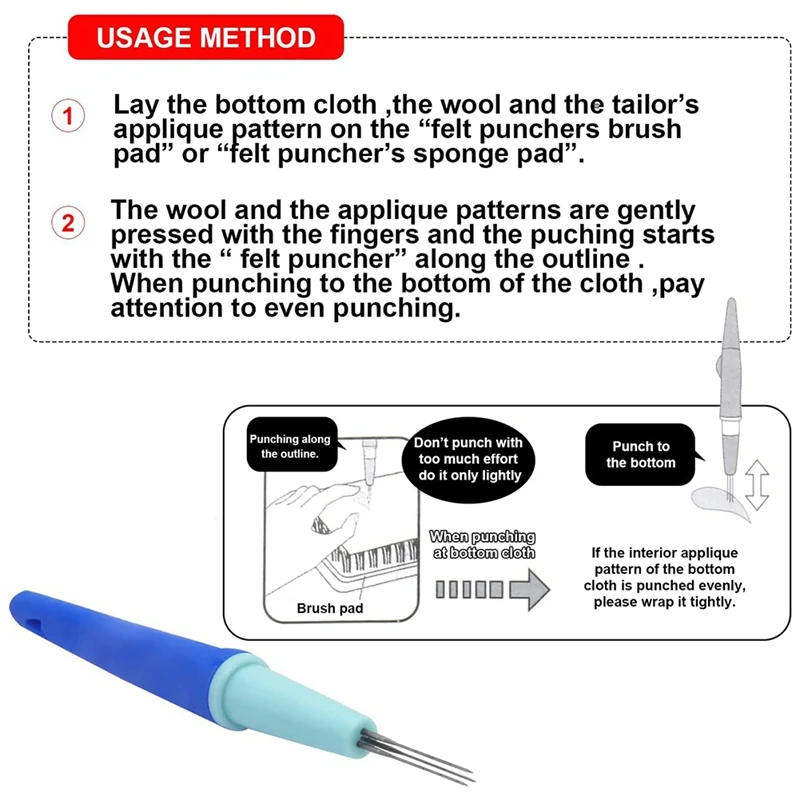 USAGE METHOD

1 Lay the bottom cloth ,the wool and the tailor's applique pattern on the "felt punchers brush pad" or "felt puncher's sponge pad".

2 The wool and the applique patterns are gently pressed with the fingers and the puching starts with the " felt puncher" along the outline . When punching to the bottom of the cloth ,pay attention to even punching.

Punching along the outline.

Don't punch with too much effort do it only lightly

Punch to the bottom

Brush pad

When punching at bottom cloth

If the interior applique pattern of the bottom cloth is punched evenly, please wrap it tightly.