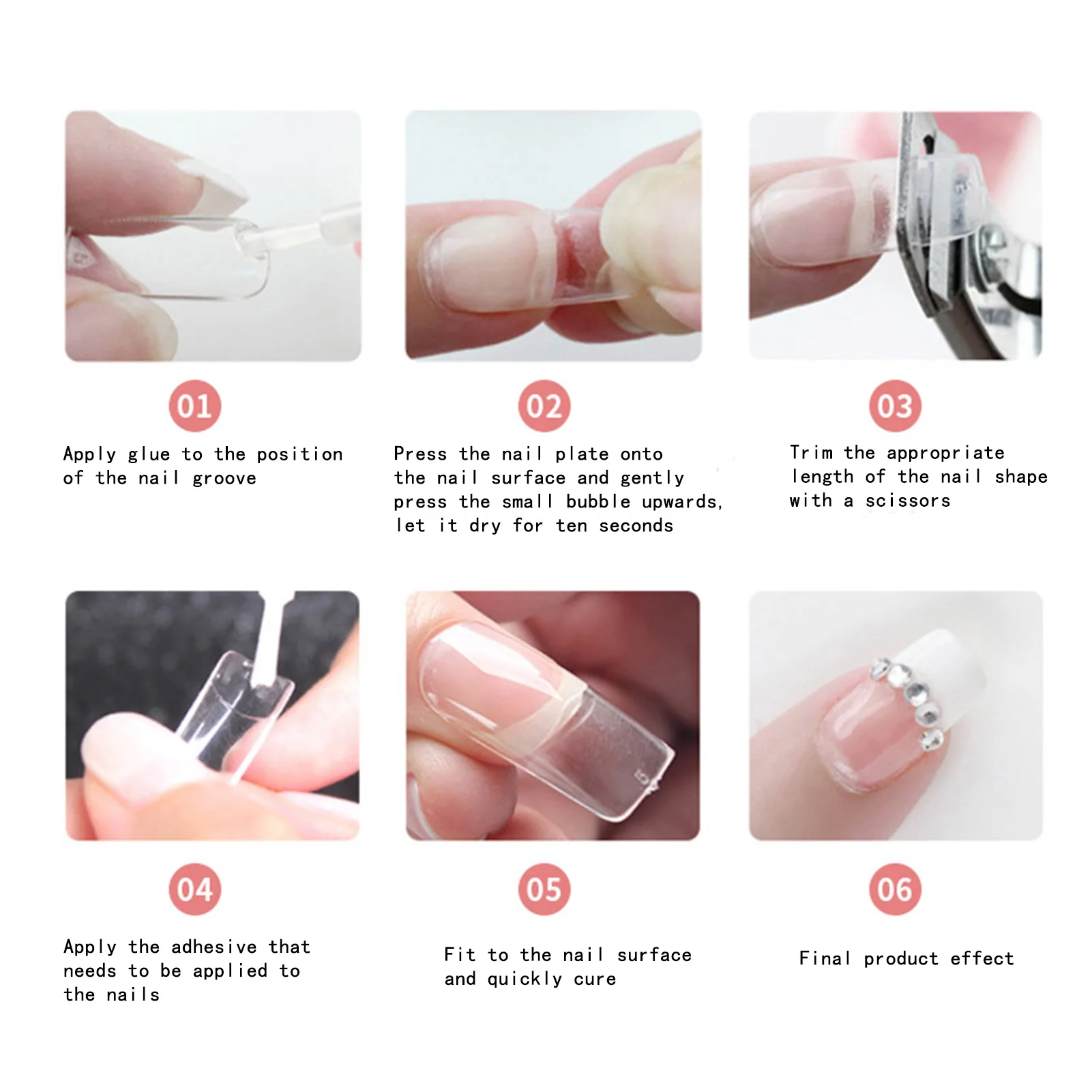 01

Apply glue to the position of the nail groove

02

Press the nail plate onto the nail surface and gently press the small bubble upwards, let it dry for ten seconds

03

Trim the appropriate length of the nail shape with a scissors

04

Apply the adhesive that needs to be applied to the nails

05

Fit to the nail surface and quickly cure

06

Final product effect