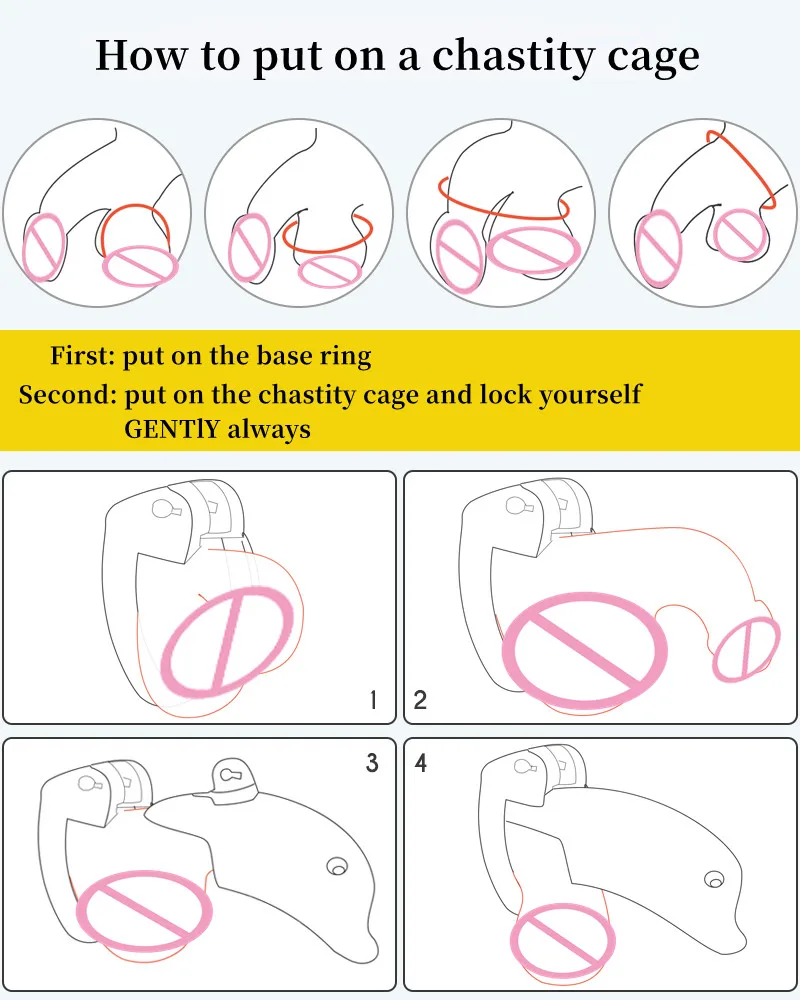 How to put on a chastity cage

First: put on the base ring
Second: put on the chastity cage and lock yourself
GENTlY always

1

2

3

4