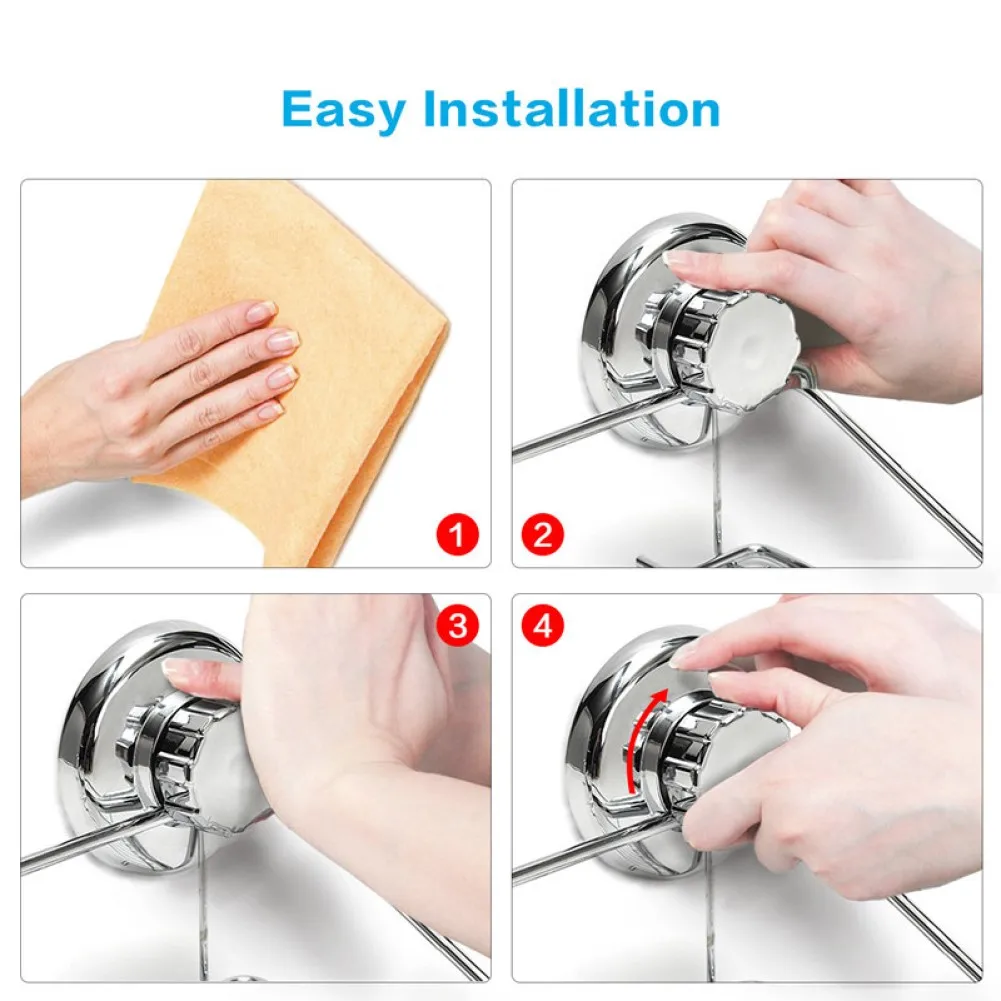 Easy Installation

1

2

3

4