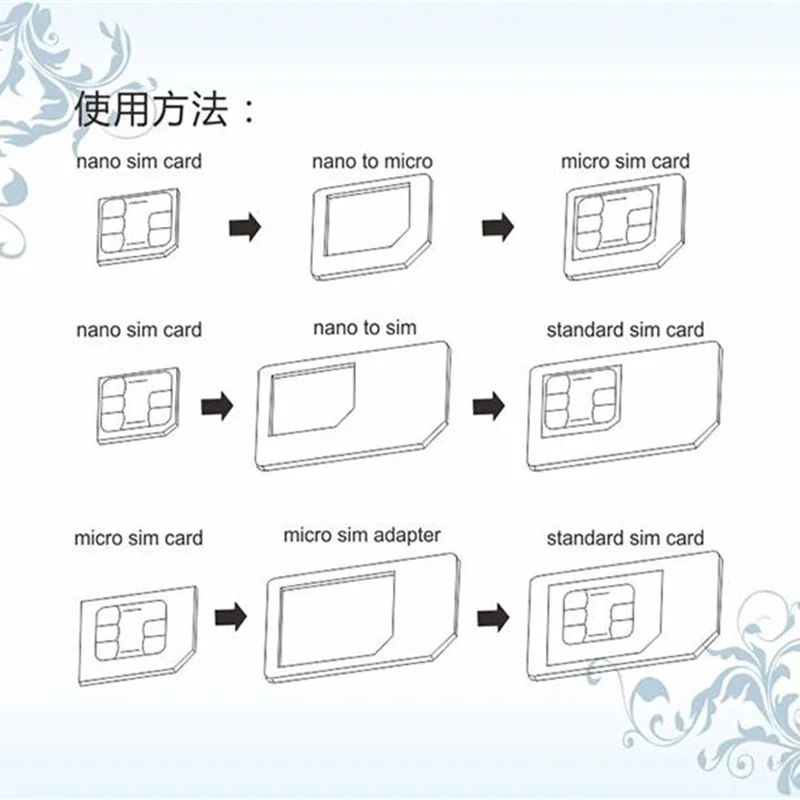 使用方法：

nano sim card

nano to micro

micro sim card

nano sim card

nano to sim

standard sim card

micro sim card

micro sim adapter

standard sim card