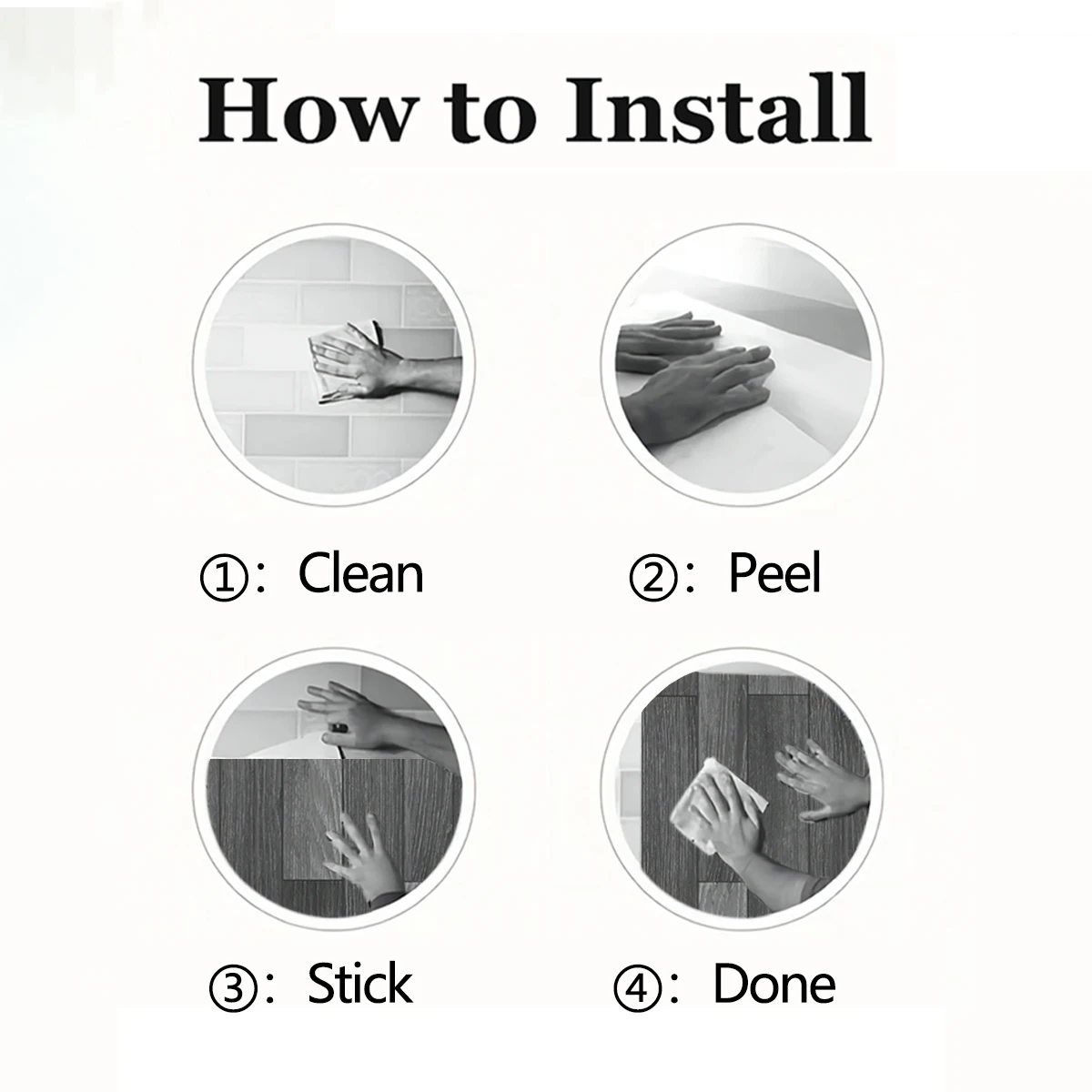 How to Install

①: Clean

②: Peel

③: Stick

④: Done