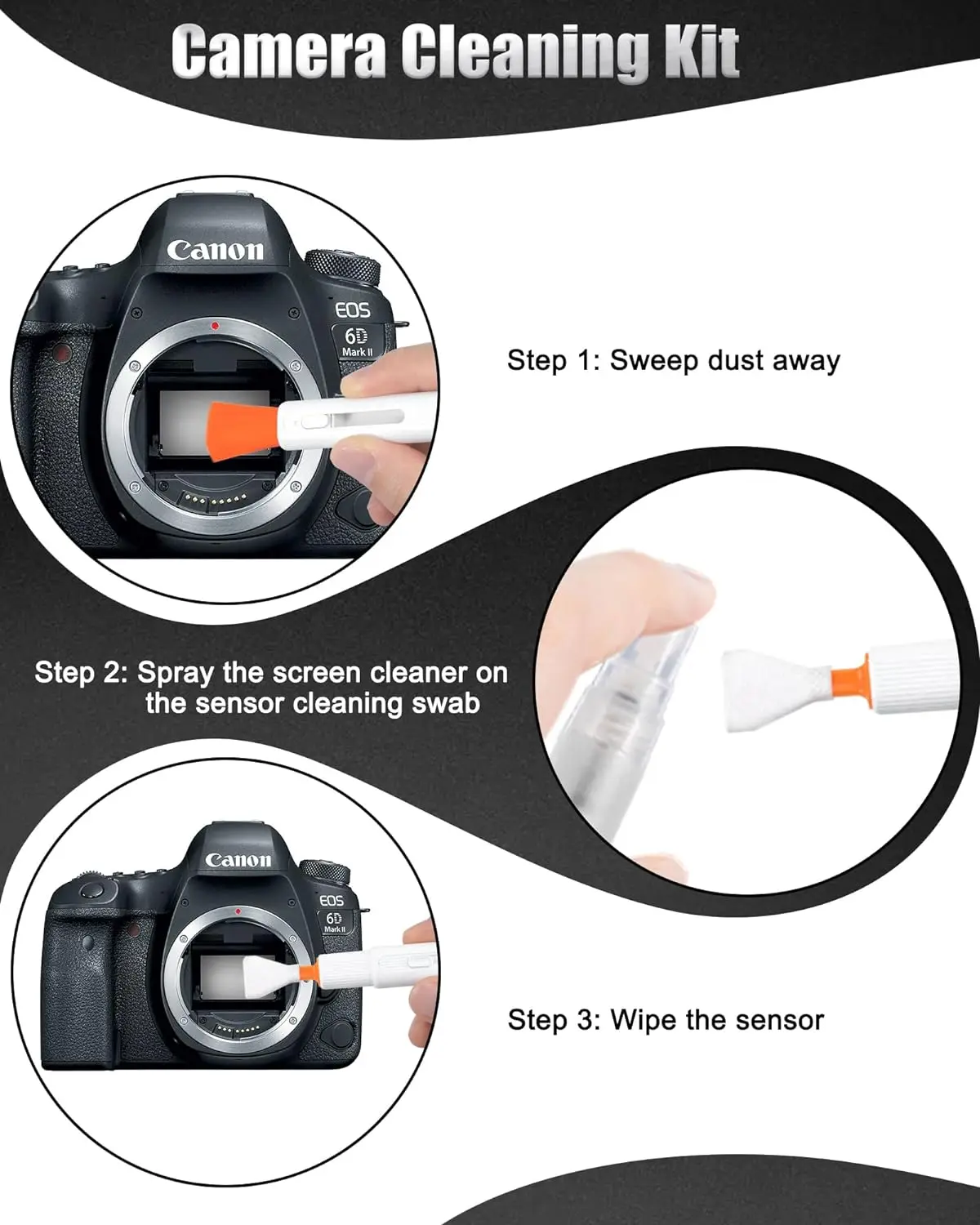 Camera Cleaning Kit

Canon
EOS
6D
Mark II

Step 1: Sweep dust away

Step 2: Spray the screen cleaner on the sensor cleaning swab

Canon
EOS
6D
Mark II

Step 3: Wipe the sensor