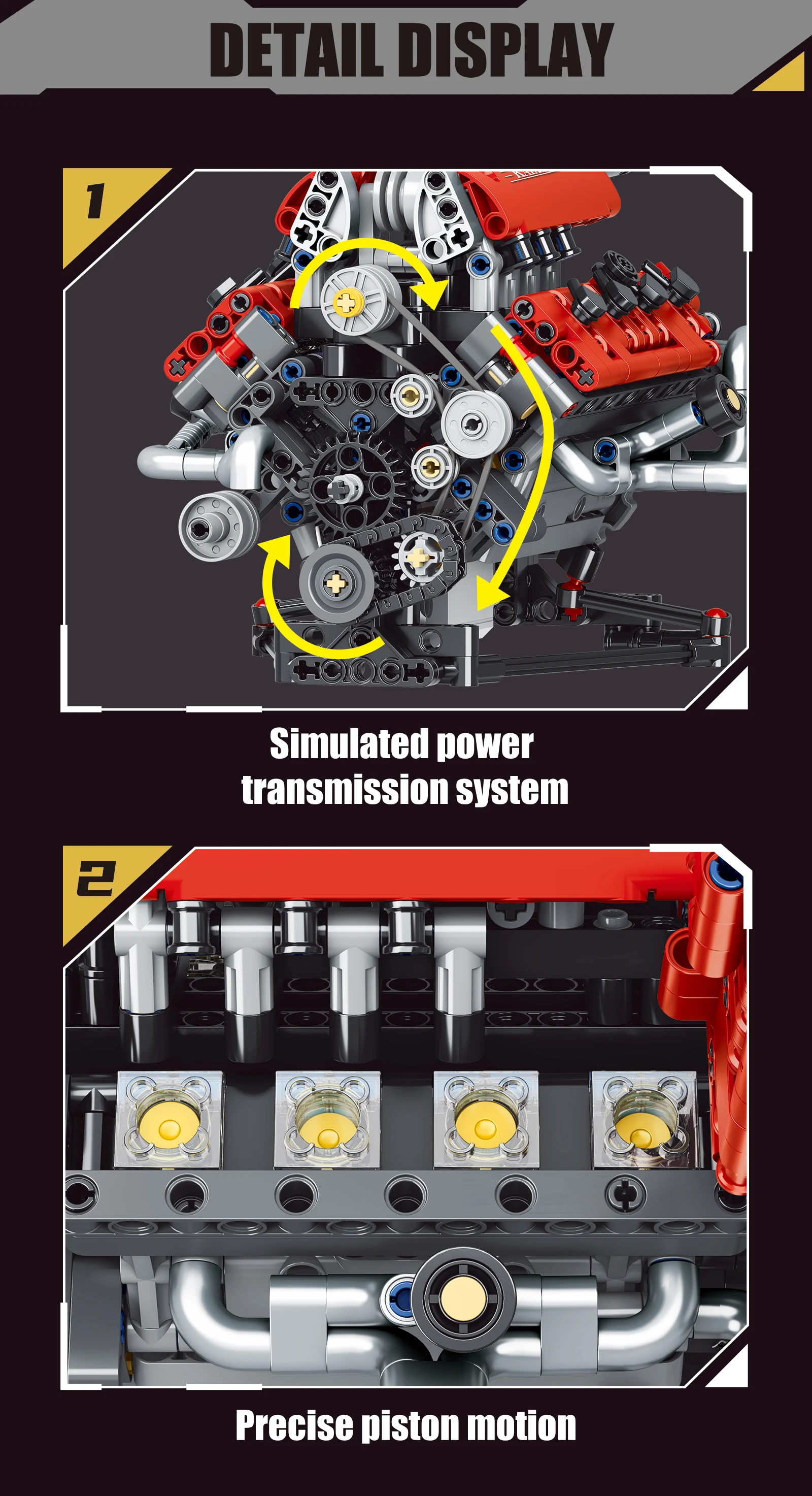 DETAIL DISPLAY

1

Simulated power transmission system

2

Precise piston motion