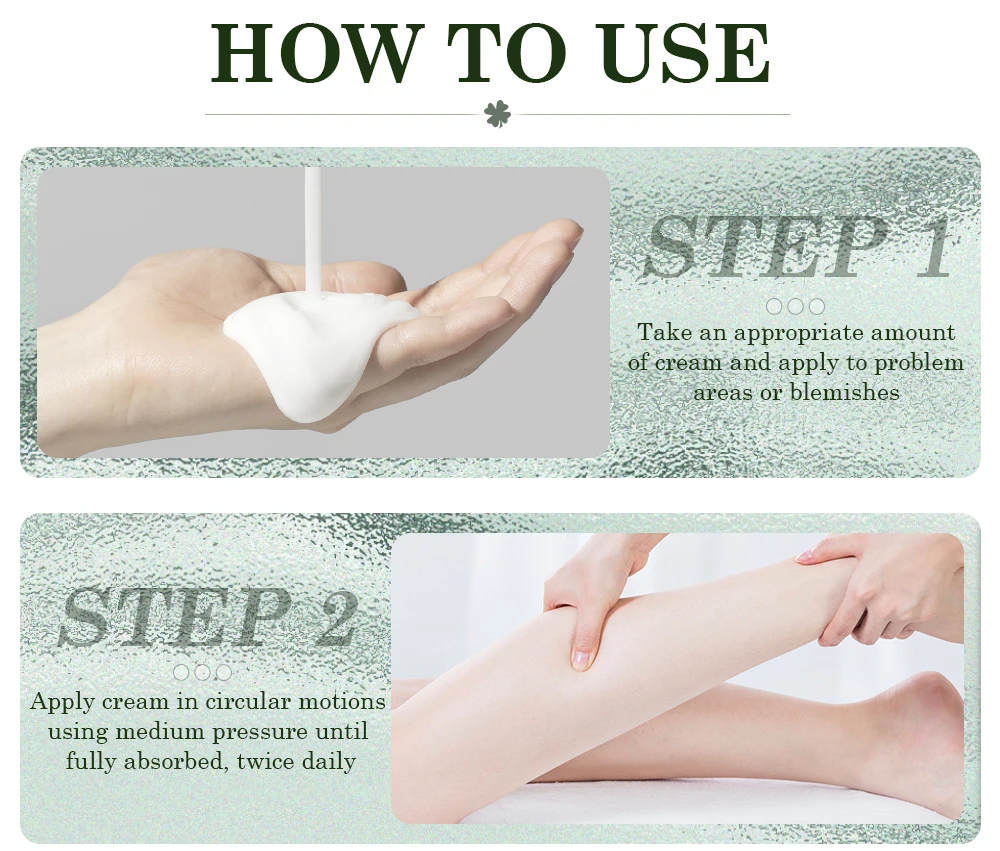 HOW TO USE

STEP 1

Take an appropriate amount of cream and apply to problem areas or blemishes

STEP 2

Apply cream in circular motions using medium pressure until fully absorbed, twice daily