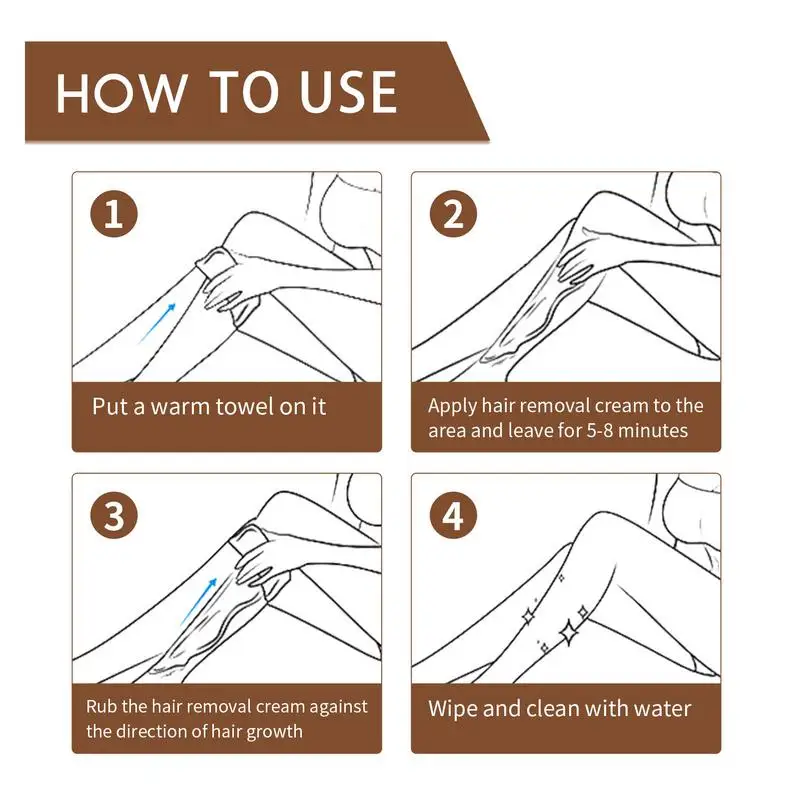 HOW TO USE

1

Put a warm towel on it

2

Apply hair removal cream to the area and leave for 5-8 minutes

3

Rub the hair removal cream against the direction of hair growth

4

Wipe and clean with water