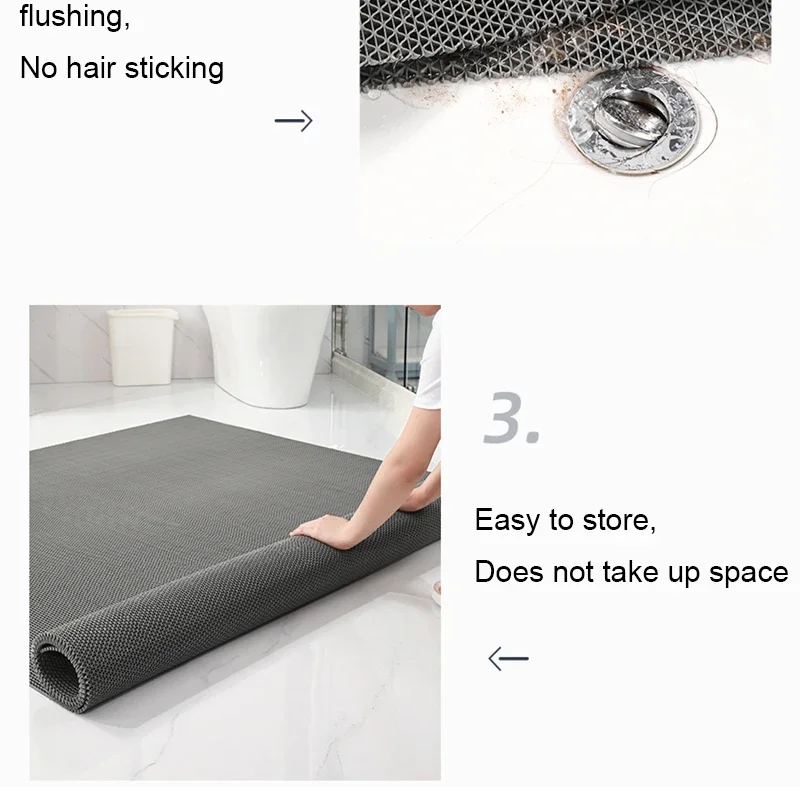 flushing,

No hair sticking

→

3.

Easy to store,

Does not take up space

←