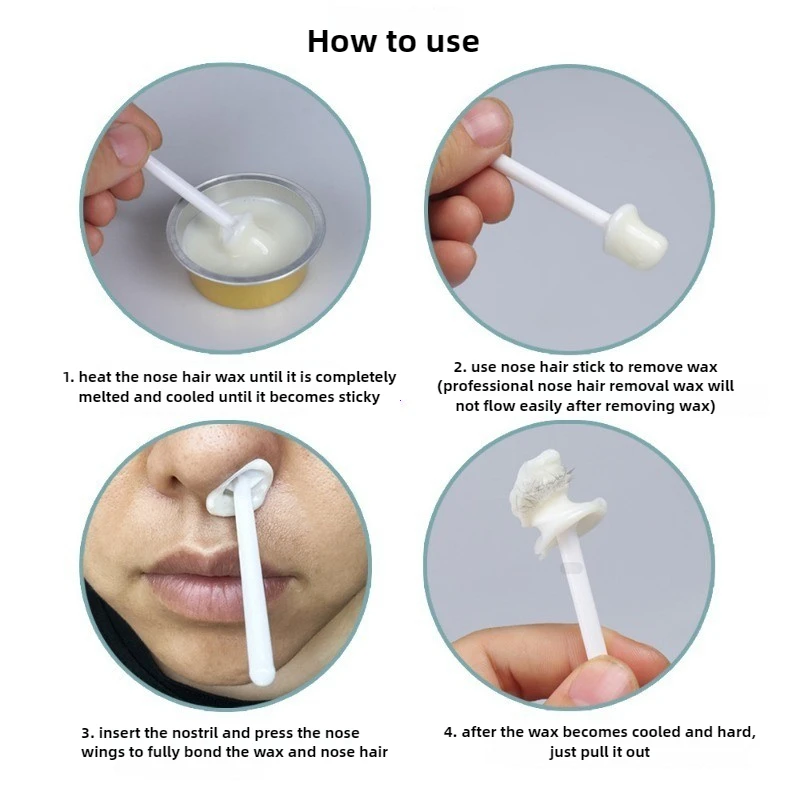 How to use

1. heat the nose hair wax until it is completely melted and cooled until it becomes sticky

2. use nose hair stick to remove wax (professional nose hair removal wax will not flow easily after removing wax)

3. insert the nostril and press the nose wings to fully bond the wax and nose hair

4. after the wax becomes cooled and hard, just pull it out