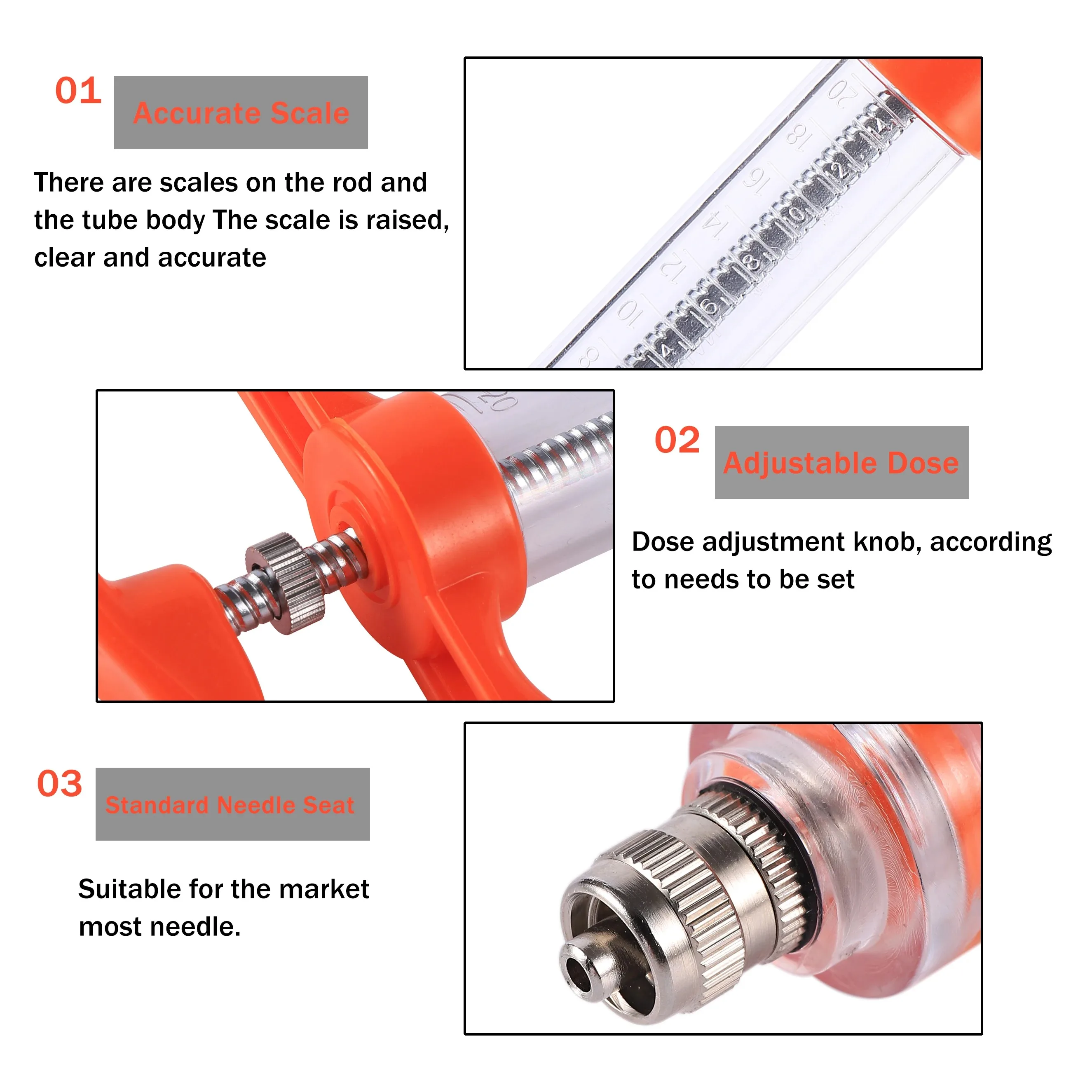 01 Accurate Scale

There are scales on the rod and the tube body The scale is raised, clear and accurate

20
18
16
14
12
10
8
14
12
10
8
6
4

20

02 Adjustable Dose

Dose adjustment knob, according to needs to be set

03 Standard Needle Seat

Suitable for the market most needle.