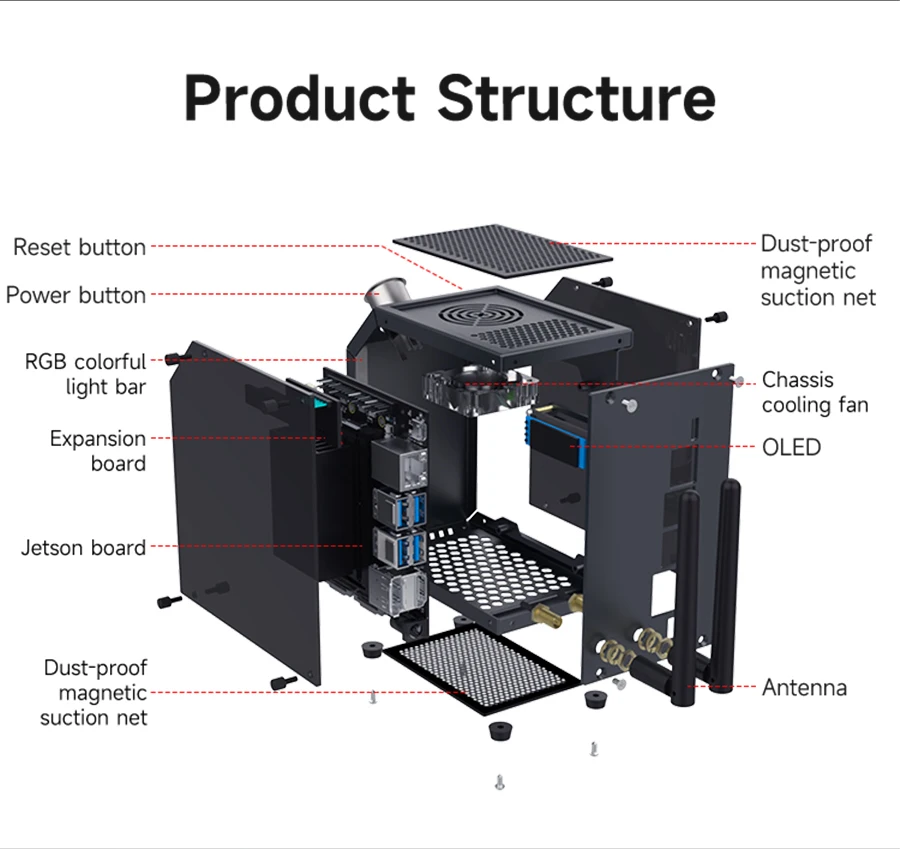 Product Structure

Reset button

Power button

RGB colorful light bar

Expansion board

Jetson board

Dust-proof magnetic suction net

Dust-proof magnetic suction net

Chassis cooling fan

OLED

Antenna