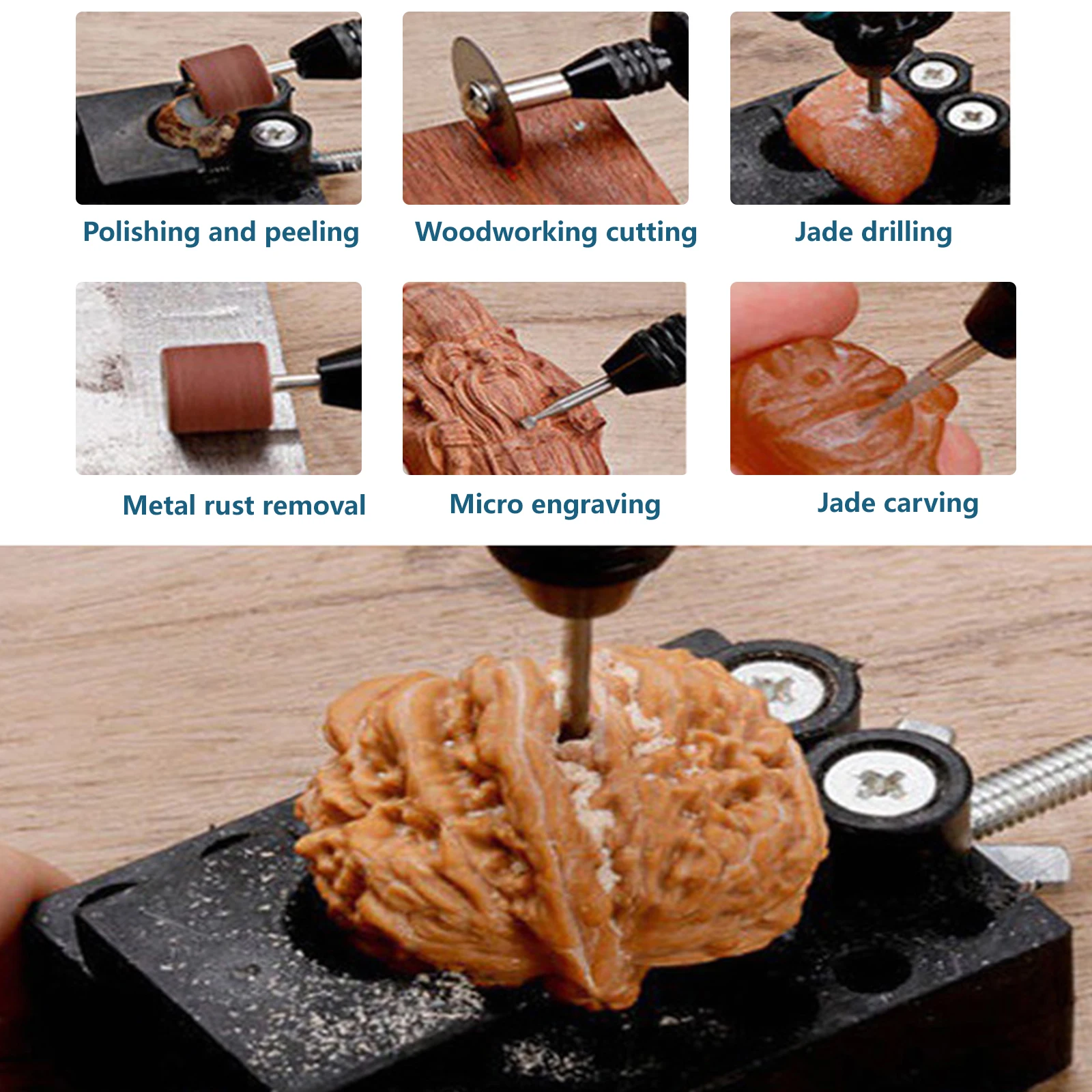 Polishing and peeling

Woodworking cutting

Jade drilling

Metal rust removal

Micro engraving

Jade carving