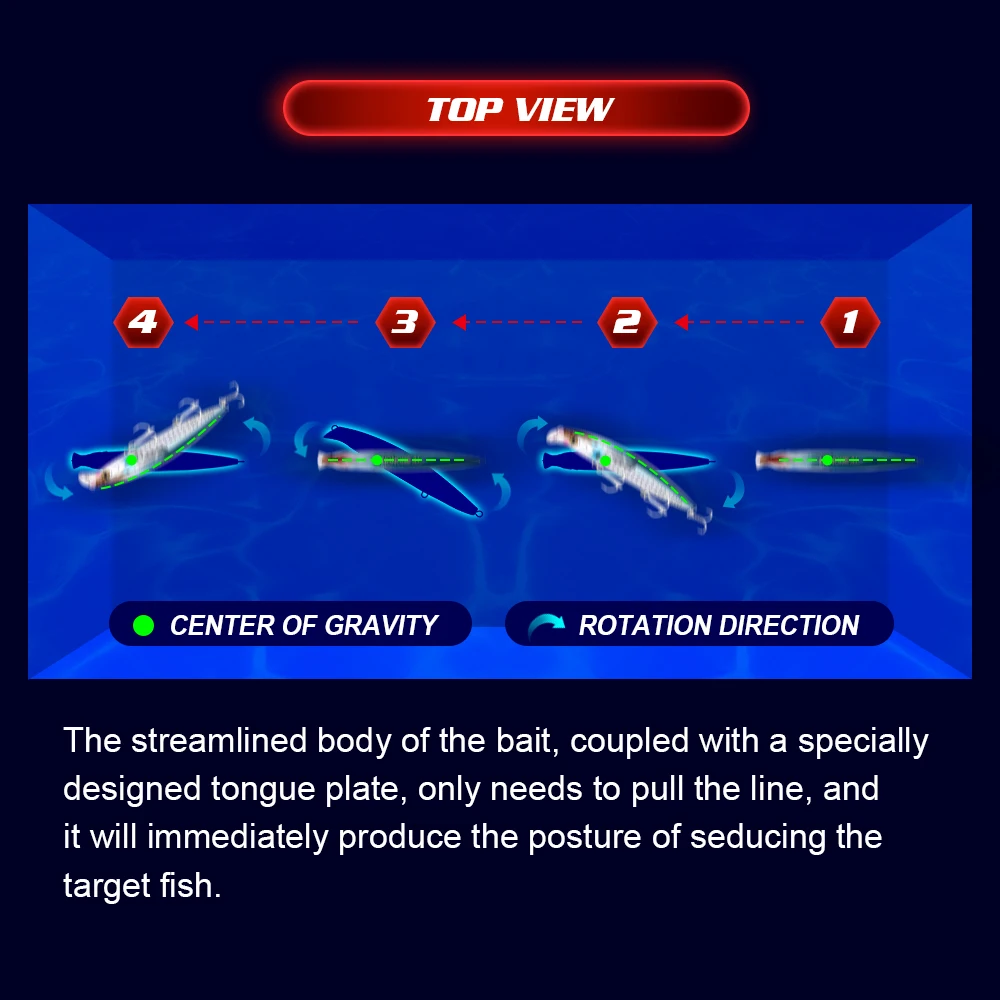 TOP VIEW

4 3 2 1

CENTER OF GRAVITY

ROTATION DIRECTION

The streamlined body of the bait, coupled with a specially designed tongue plate, only needs to pull the line, and it will immediately produce the posture of seducing the target fish.