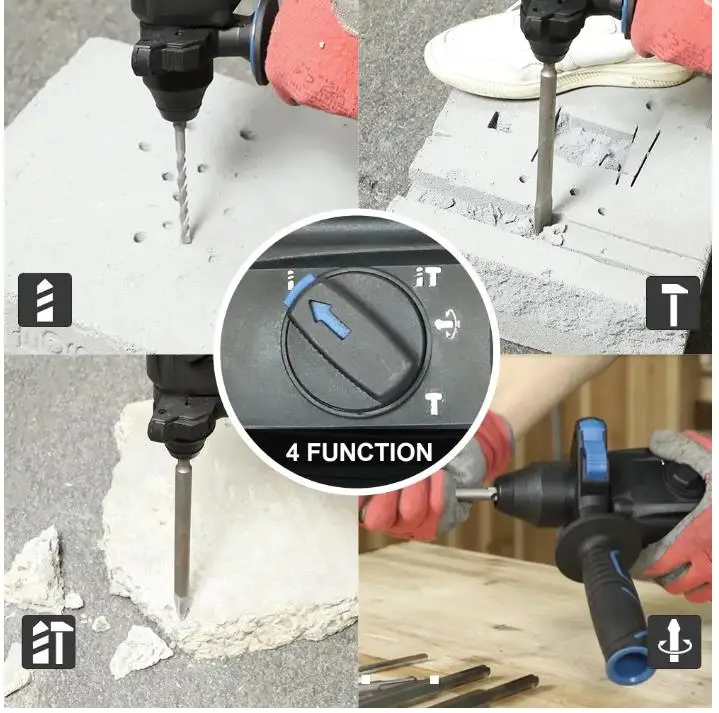 4 FUNCTION