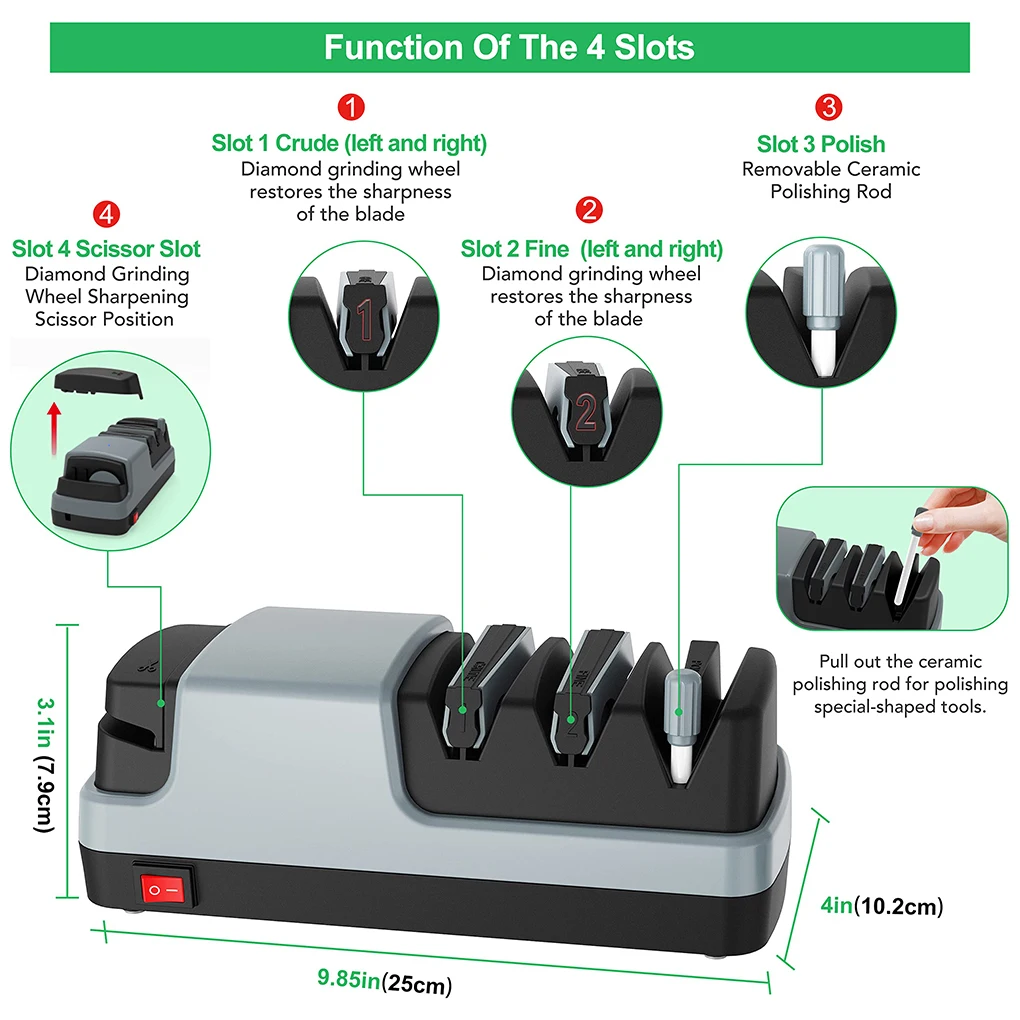 Function Of The 4 Slots

1
Slot 1 Crude (left and right)
Diamond grinding wheel restores the sharpness of the blade

3
Slot 3 Polish
Removable Ceramic Polishing Rod

4
Slot 4 Scissor Slot
Diamond Grinding Wheel Sharpening Scissor Position

2
Slot 2 Fine (left and right)
Diamond grinding wheel restores the sharpness of the blade

1

2

Pull out the ceramic polishing rod for polishing special-shaped tools.

3.1in (7.9cm)

4in(10.2cm)

9.85in(25cm)