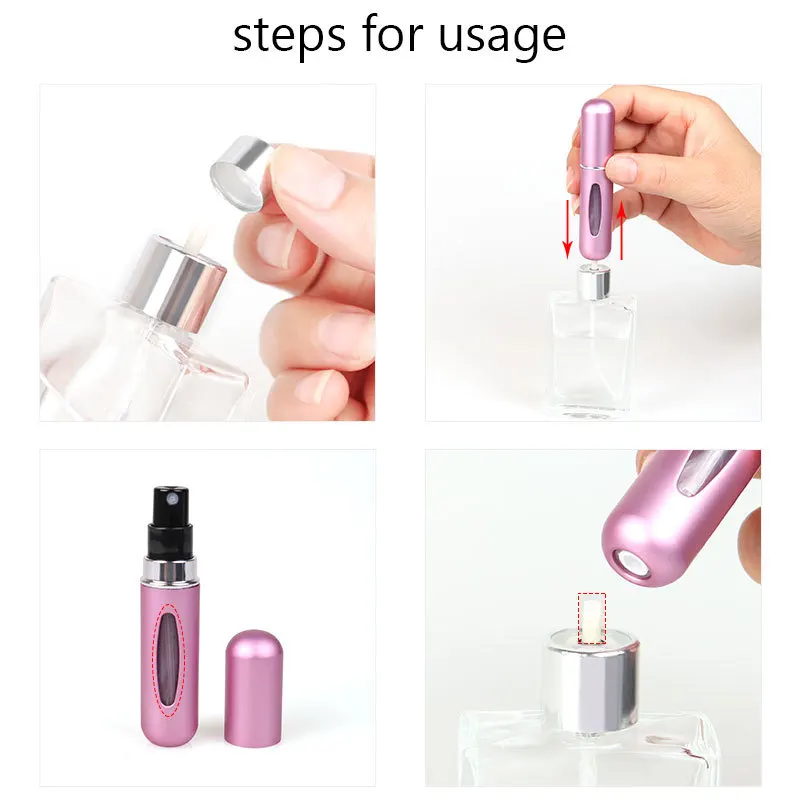 steps for usage