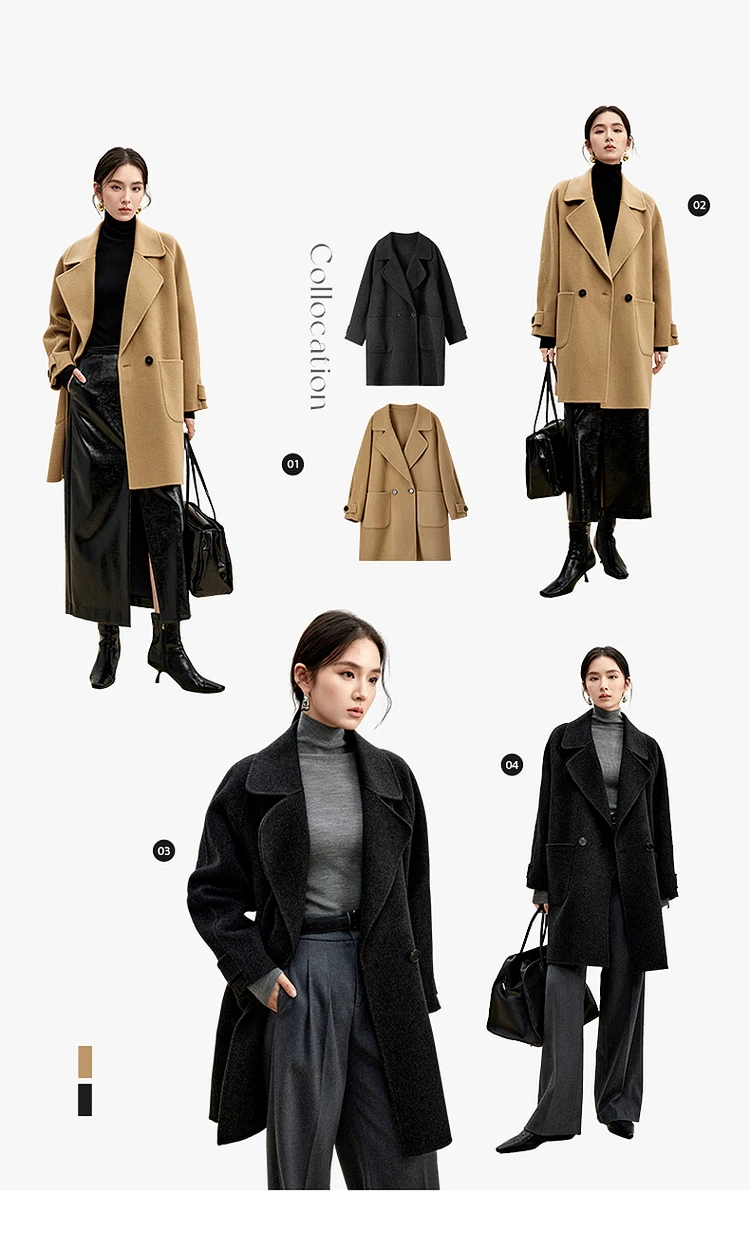 Collocation

01

02

03

04