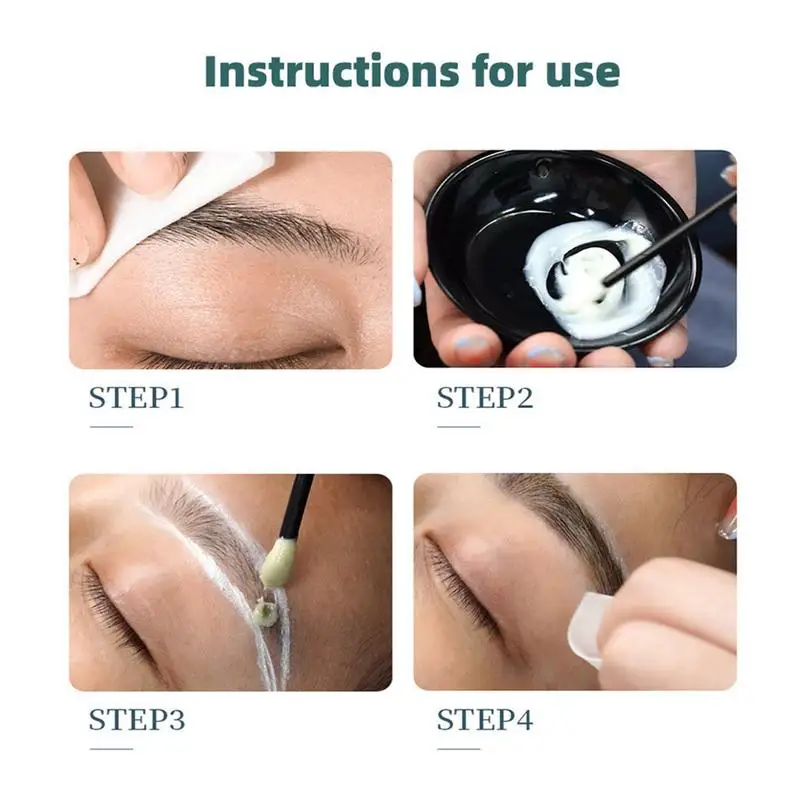 Instructions for use

STEP1

STEP2

STEP3

STEP4