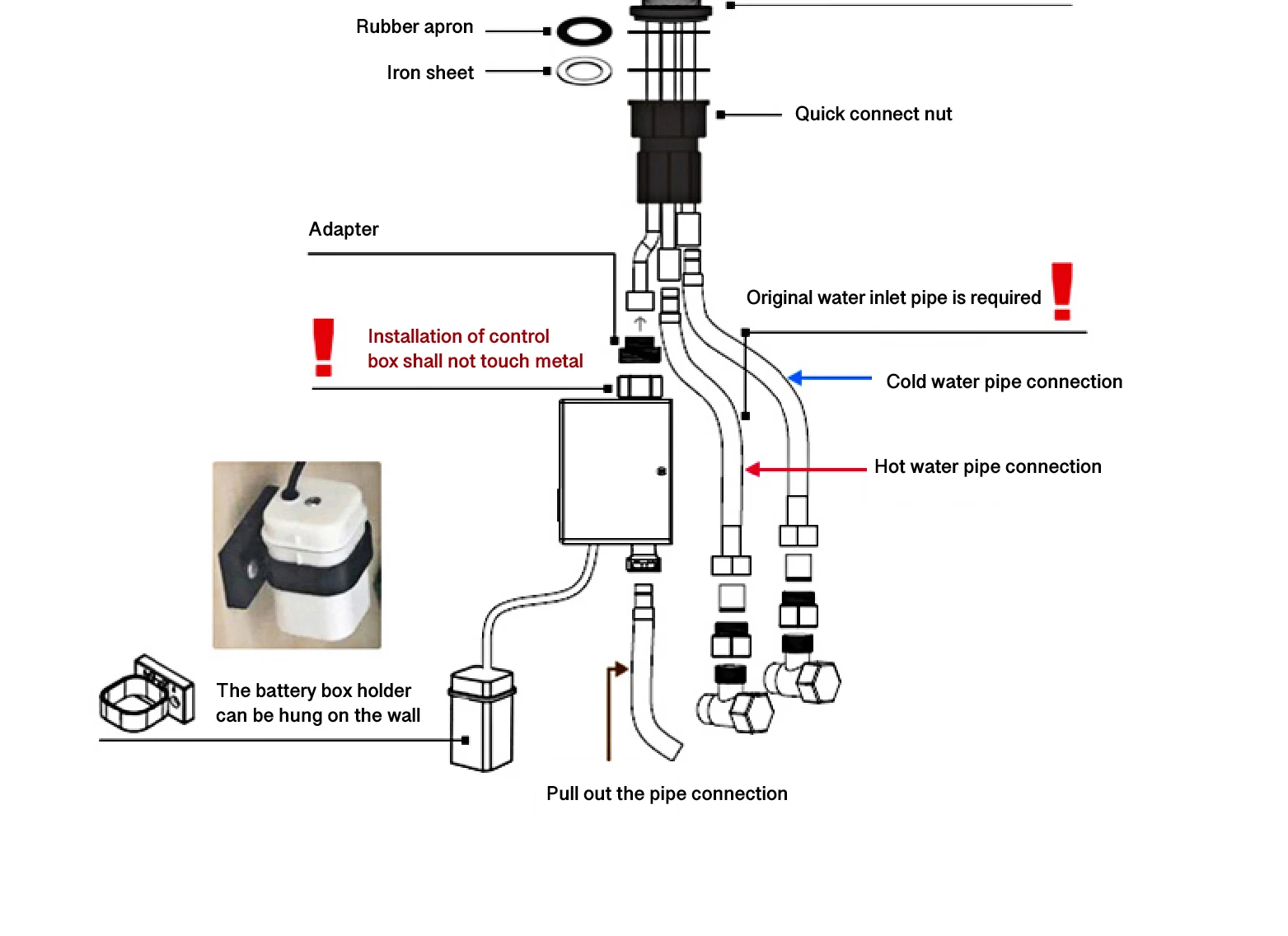 Rubber apron

Iron sheet

Quick connect nut

Adapter

Original water inlet pipe is required

Installation of control box shall not touch metal

Cold water pipe connection

Hot water pipe connection

The battery box holder can be hung on the wall

Pull out the pipe connection