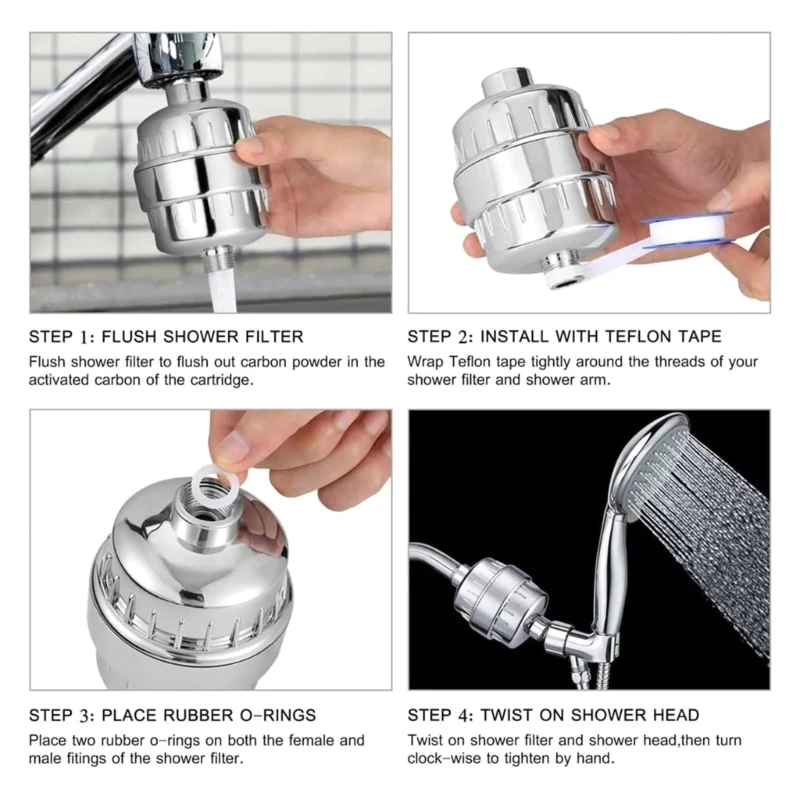 STEP 1: FLUSH SHOWER FILTER
Flush shower filter to flush out carbon powder in the activated carbon of the cartridge.

STEP 2: INSTALL WITH TEFLON TAPE
Wrap Teflon tape tightly around the threads of your shower filter and shower arm.

STEP 3: PLACE RUBBER O-RINGS
Place two rubber o-rings on both the female and male fitings of the shower filter.

STEP 4: TWIST ON SHOWER HEAD
Twist on shower filter and shower head,then turn clock-wise to tighten by hand.