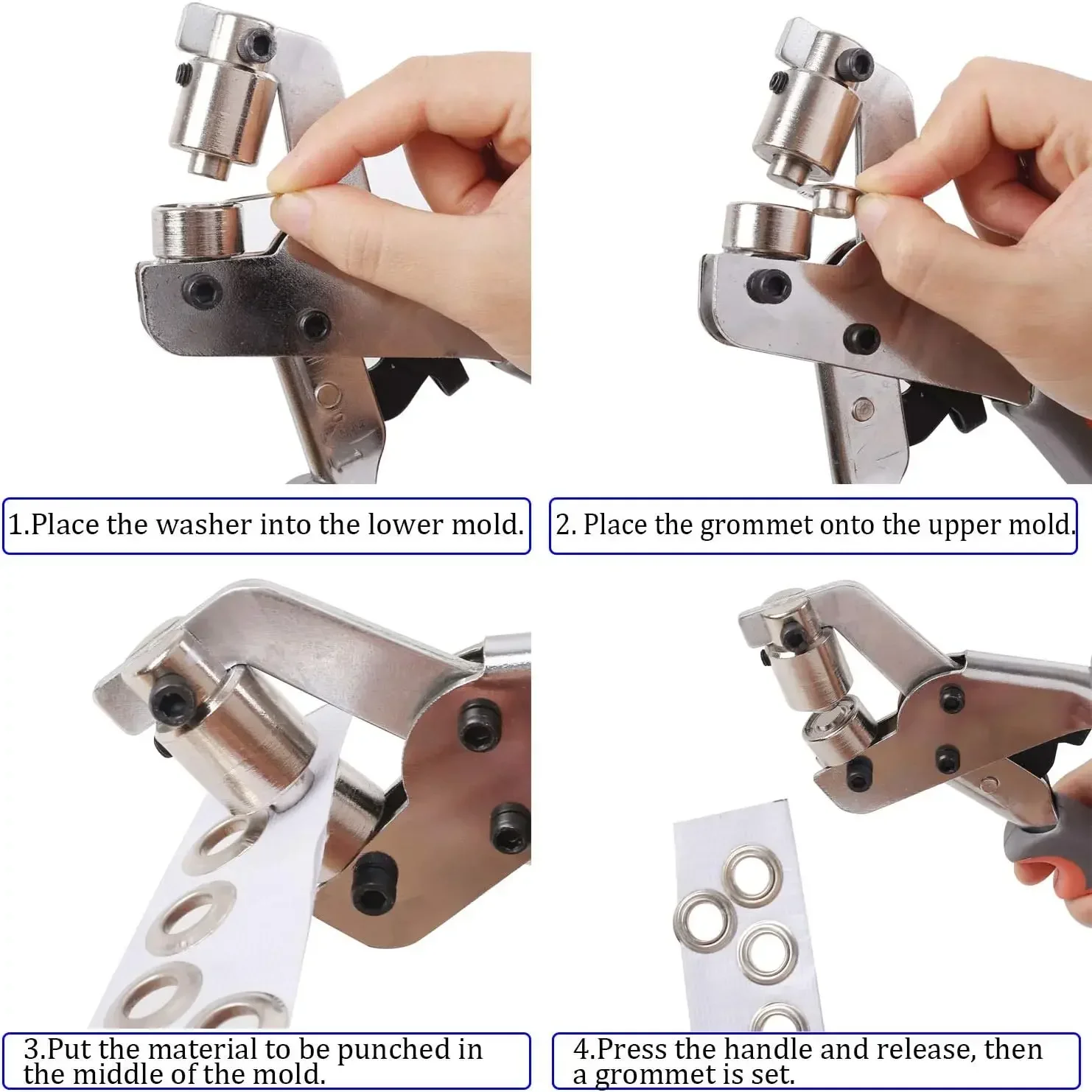 1.Place the washer into the lower mold.

2. Place the grommet onto the upper mold.

3.Put the material to be punched in the middle of the mold.

4.Press the handle and release, then a grommet is set.