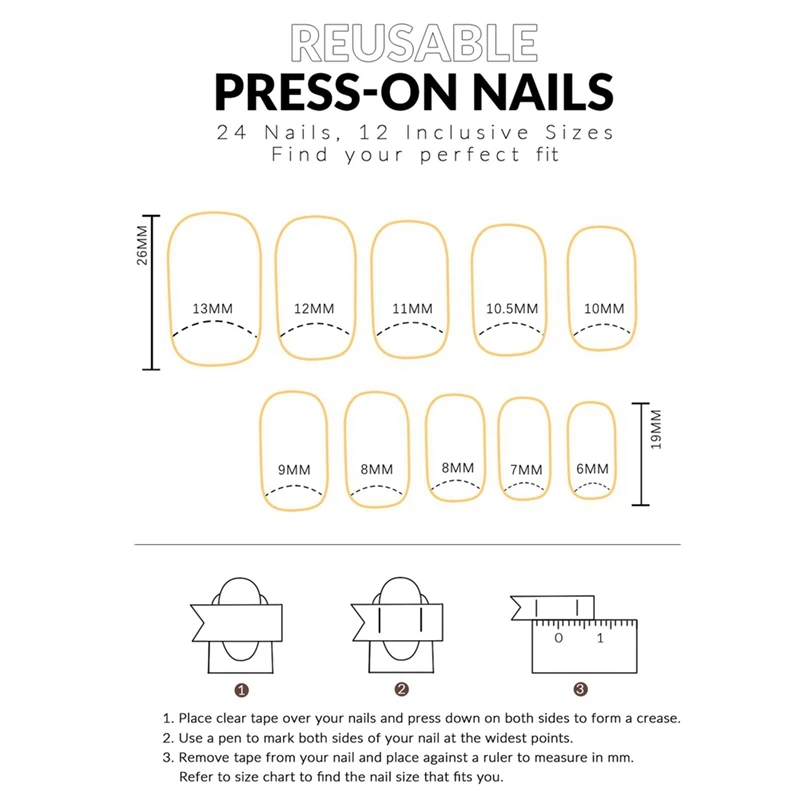 REUSABLE
PRESS-ON NAILS
24 Nails, 12 Inclusive Sizes
Find your perfect fit

26MM

13MM 12MM 11MM 10.5MM 10MM

9MM 8MM 8MM 7MM 6MM

19MM

0 1

1 2 3

1. Place clear tape over your nails and press down on both sides to form a crease.
2. Use a pen to mark both sides of your nail at the widest points.
3. Remove tape from your nail and place against a ruler to measure in mm. Refer to size chart to find the nail size that fits you.