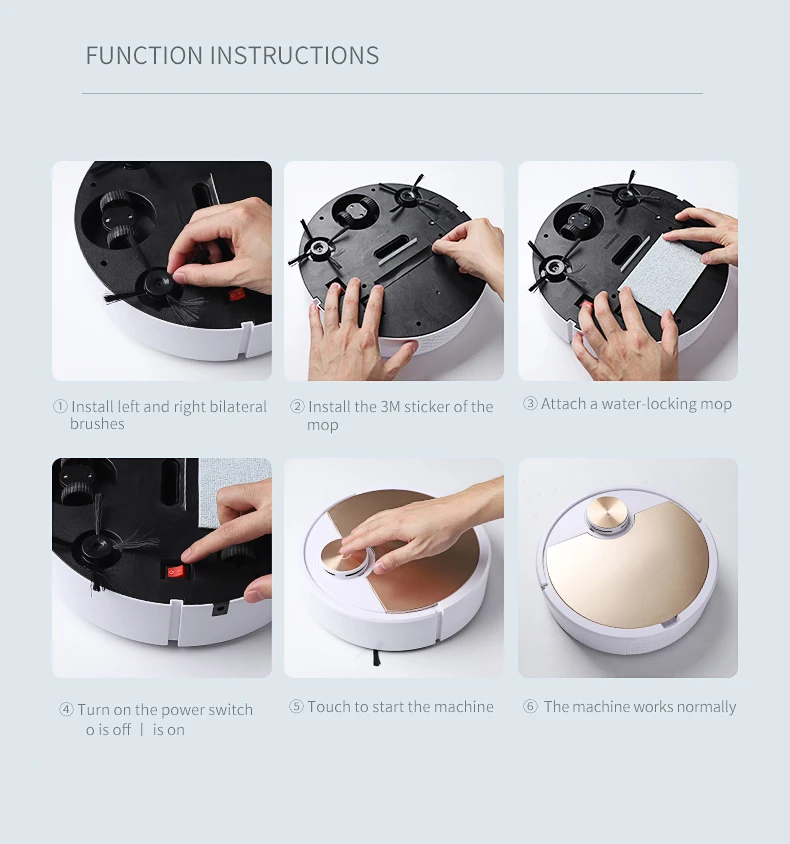 FUNCTION INSTRUCTIONS

① Install left and right bilateral brushes

② Install the 3M sticker of the mop

③ Attach a water-locking mop

④ Turn on the power switch
o is off | is on

⑤ Touch to start the machine

⑥ The machine works normally