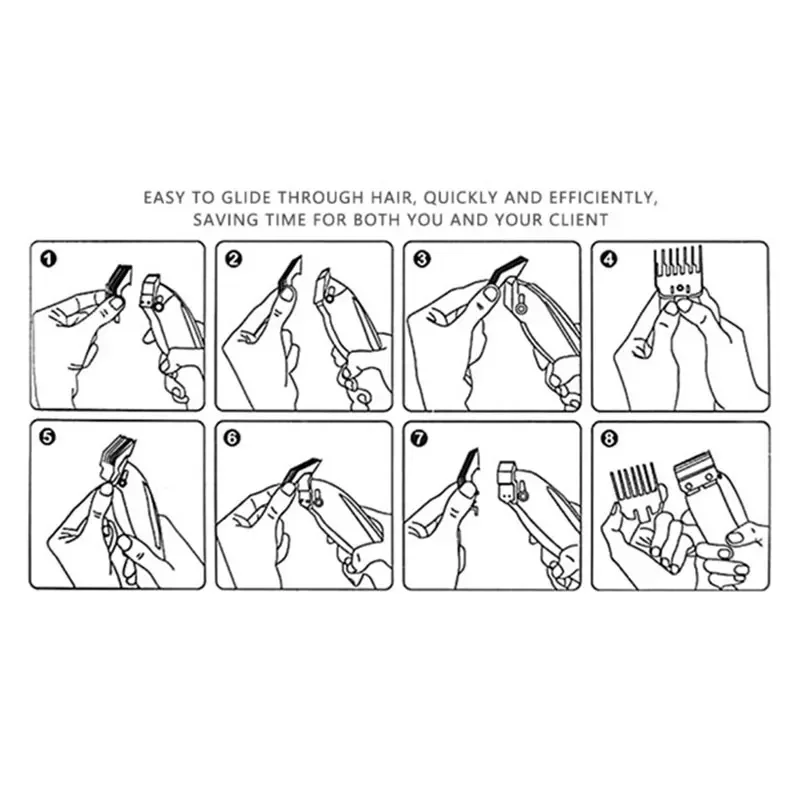 EASY TO GLIDE THROUGH HAIR, QUICKLY AND EFFICIENTLY, SAVING TIME FOR BOTH YOU AND YOUR CLIENT

1

2

3

4

5

6

7

8