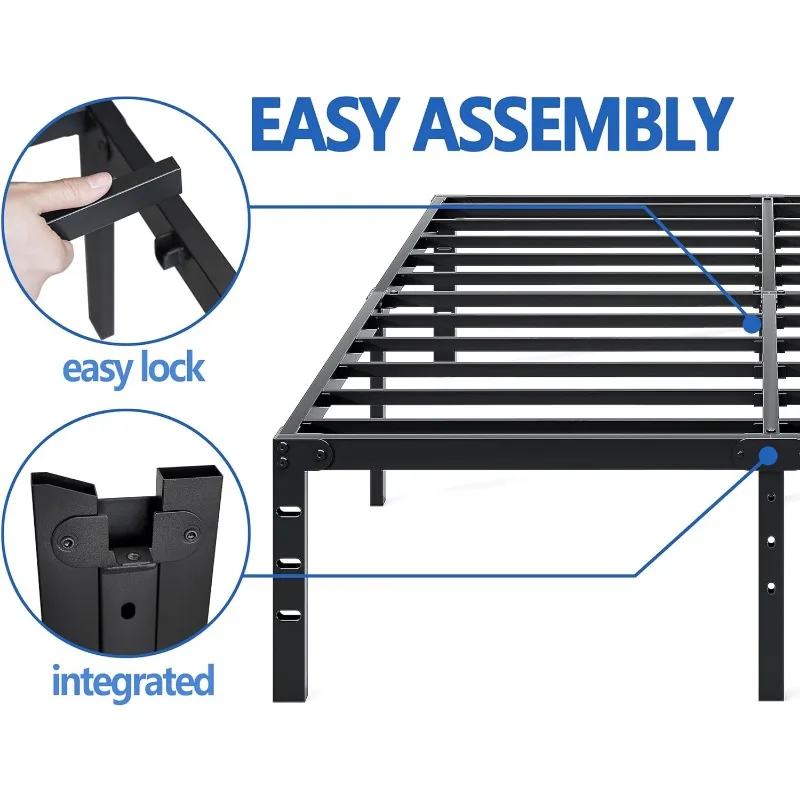 EASY ASSEMBLY

easy lock

integrated