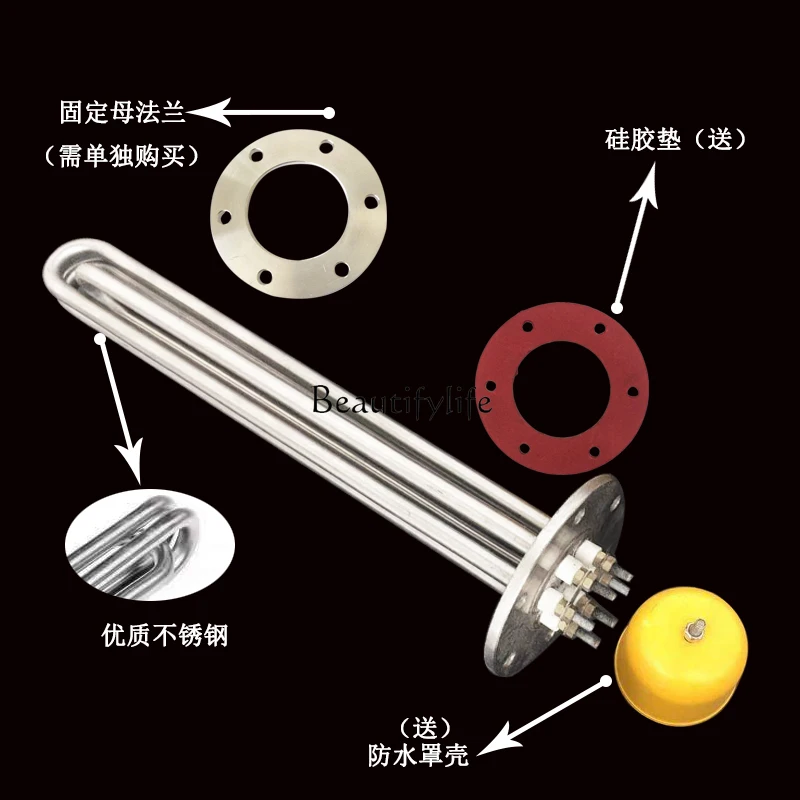 固定母法兰
（需单独购买）

硅胶垫（送）

Beautifylife

优质不锈钢

（送）
防水罩壳