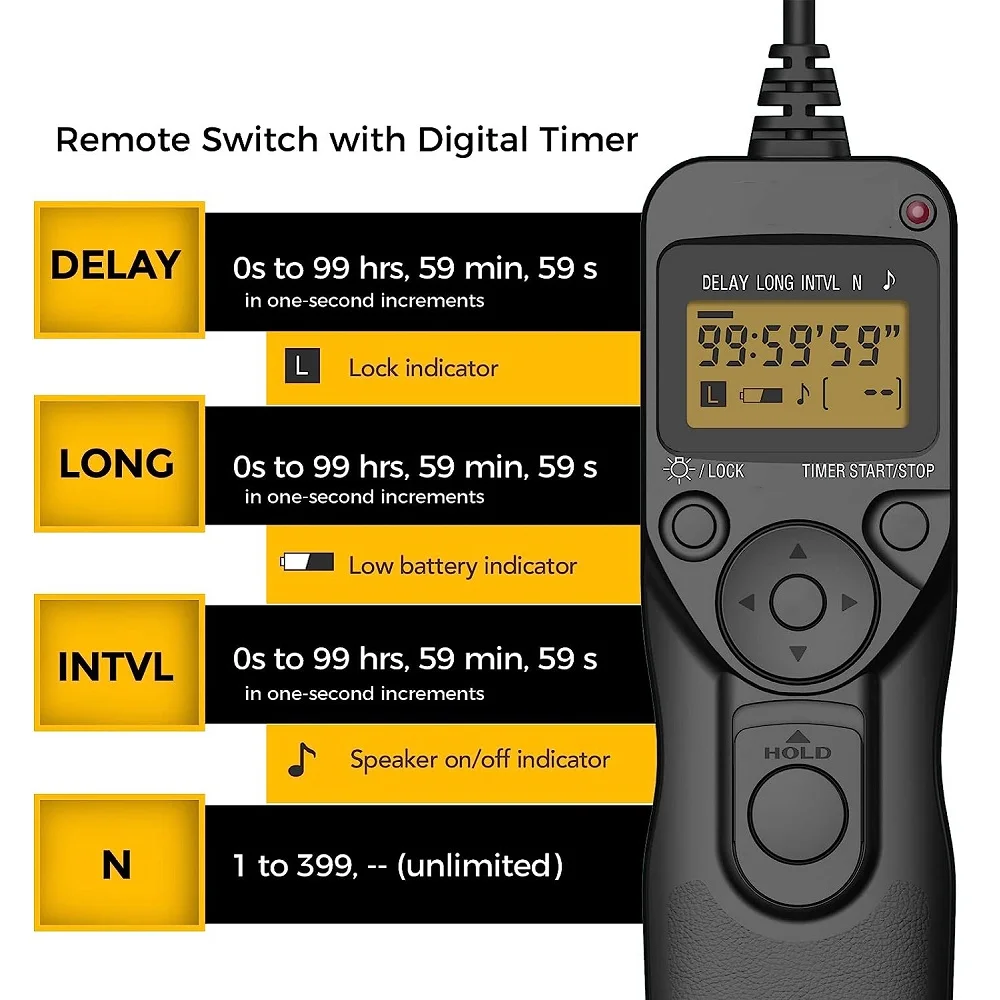 Remote Switch with Digital Timer

DELAY
0s to 99 hrs, 59 min, 59 s
in one-second increments

L Lock indicator

LONG
0s to 99 hrs, 59 min, 59 s
in one-second increments

Low battery indicator

INTVL
0s to 99 hrs, 59 min, 59 s
in one-second increments

Speaker on/off indicator

N
1 to 399, -- (unlimited)

DELAY LONG INTVL N
99:59'59"
L [ --]
/ LOCK
TIMER START/STOP
HOLD