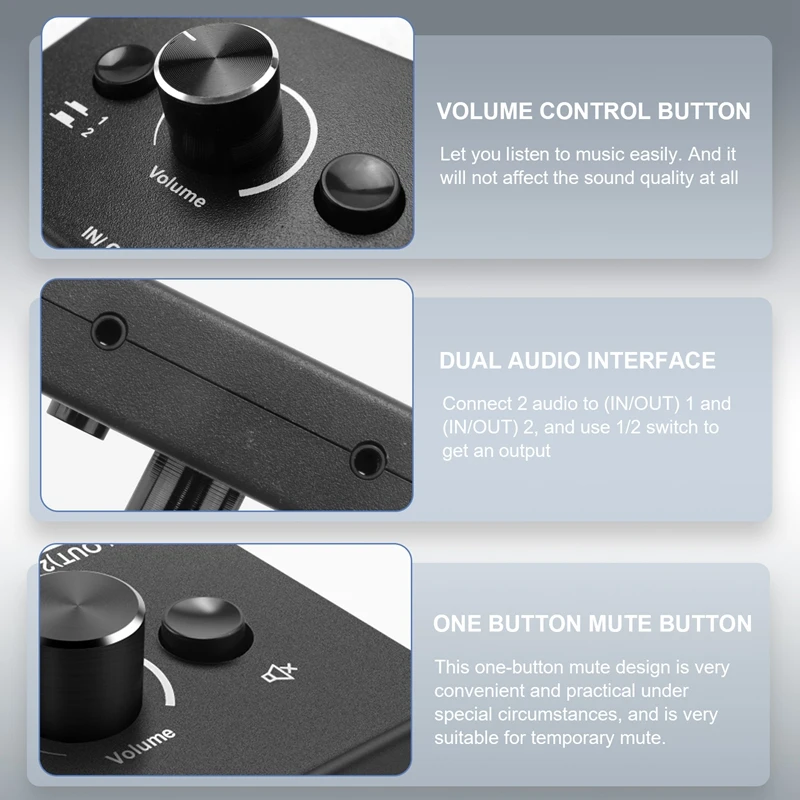 1
2
Volume
IN/O

VOLUME CONTROL BUTTON

Let you listen to music easily. And it will not affect the sound quality at all

DUAL AUDIO INTERFACE

Connect 2 audio to (IN/OUT) 1 and (IN/OUT) 2, and use 1/2 switch to get an output

OUT)2

Volume

ONE BUTTON MUTE BUTTON

This one-button mute design is very convenient and practical under special circumstances, and is very suitable for temporary mute.