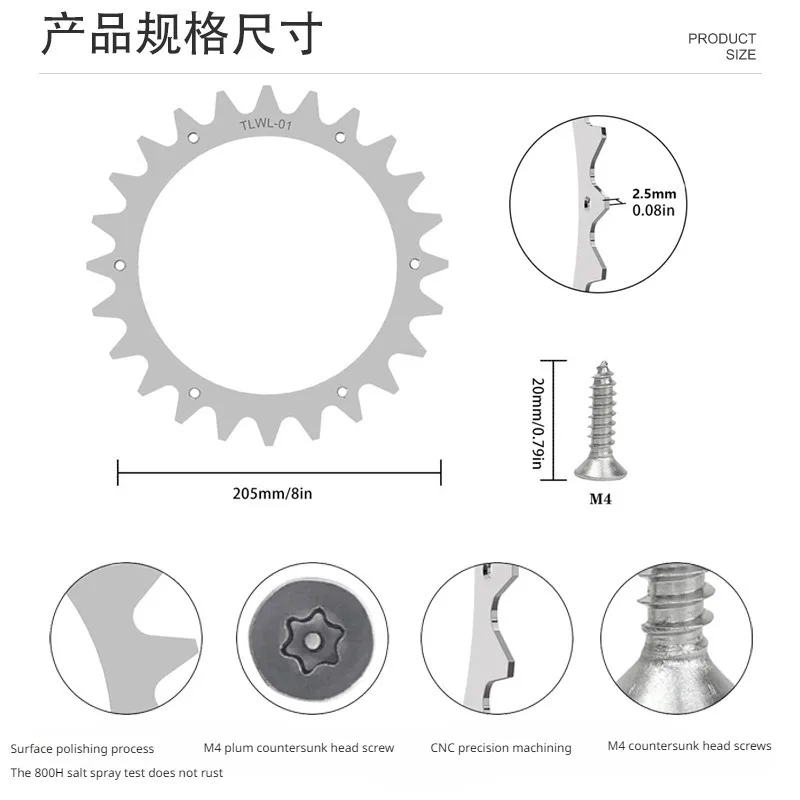 产品规格尺寸

PRODUCT SIZE

TLWL-01

2.5mm
0.08in

20mm/0.79in

M4

205mm/8in

Surface polishing process

The 800H salt spray test does not rust

M4 plum countersunk head screw

CNC precision machining

M4 countersunk head screws