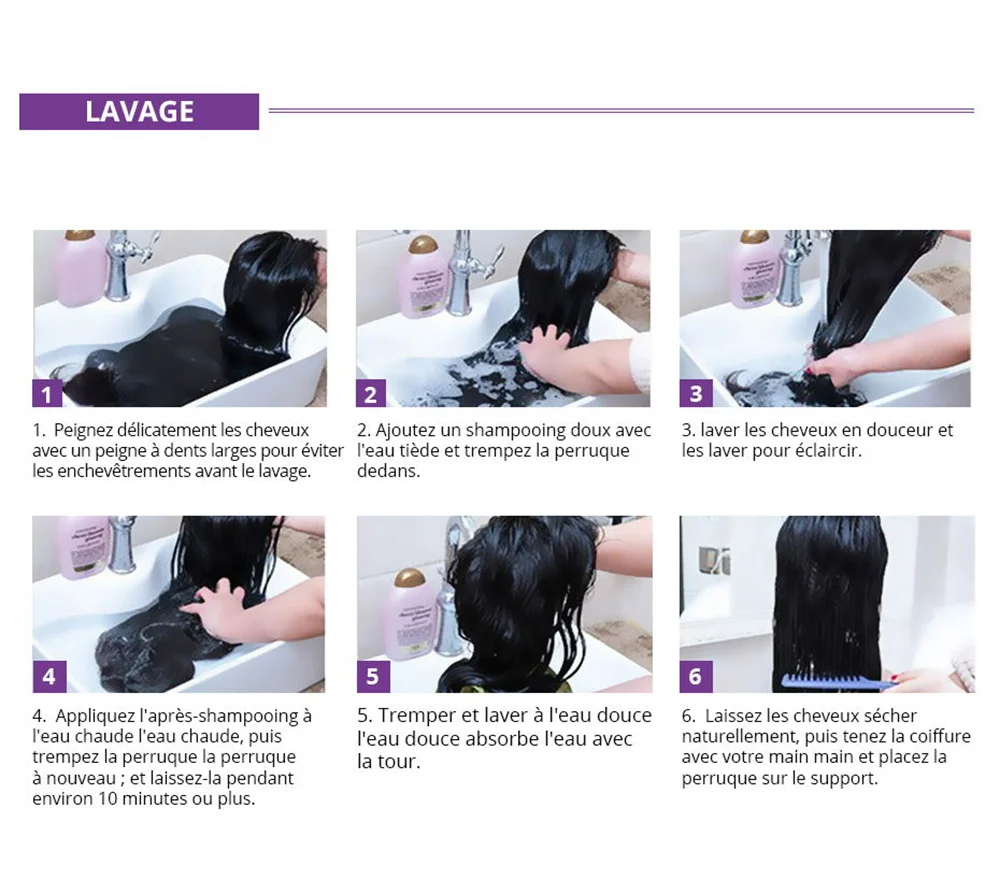 LAVAGE

1

1. Peignez délicatement les cheveux avec un peigne à dents larges pour éviter les enchevêtrements avant le lavage.

2

2. Ajoutez un shampooing doux avec l'eau tiède et trempez la perruque dedans.

3

3. laver les cheveux en douceur et les laver pour éclaircir.

4

4. Appliquez l'après-shampooing à l'eau chaude l'eau chaude, puis trempez la perruque la perruque à nouveau ; et laissez-la pendant environ 10 minutes ou plus.

5

5. Tremper et laver à l'eau douce l'eau douce absorbe l'eau avec la tour.

6

6. Laissez les cheveux sécher naturellement, puis tenez la coiffure avec votre main main et placez la perruque sur le support.