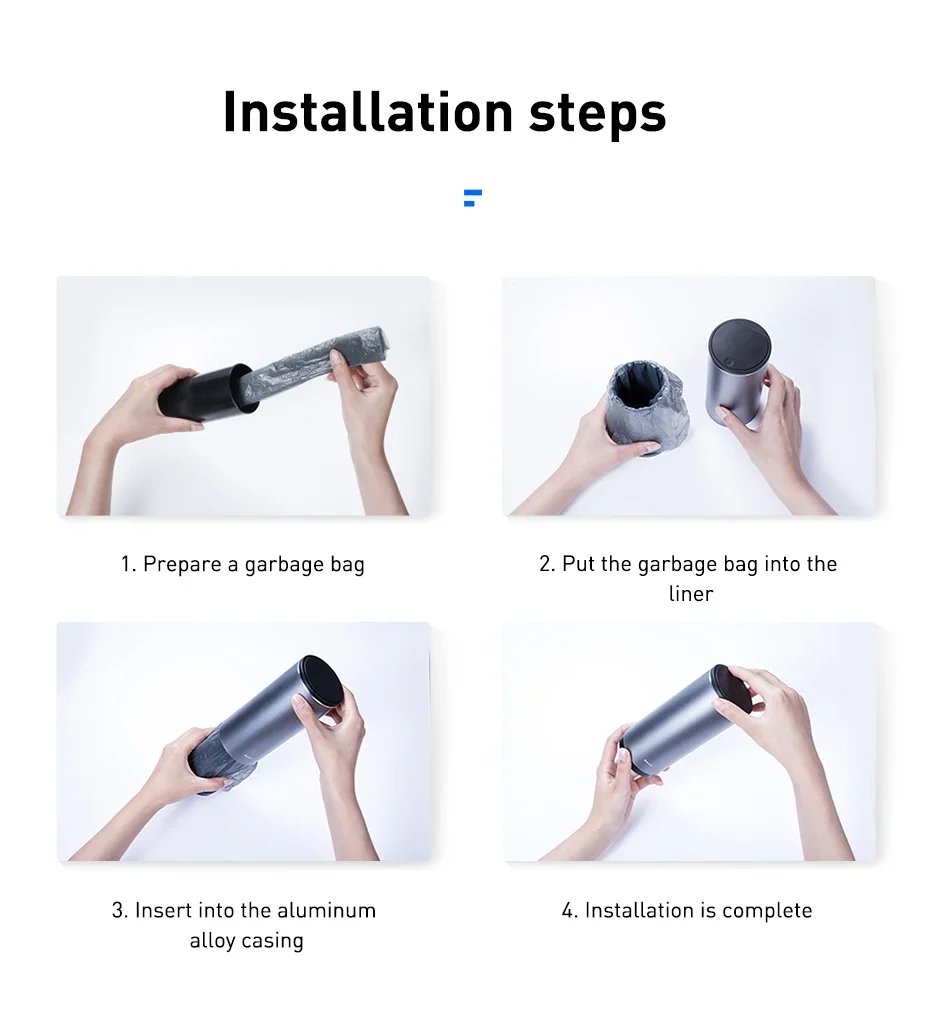 Installation steps

1. Prepare a garbage bag

2. Put the garbage bag into the liner

3. Insert into the aluminum alloy casing

4. Installation is complete