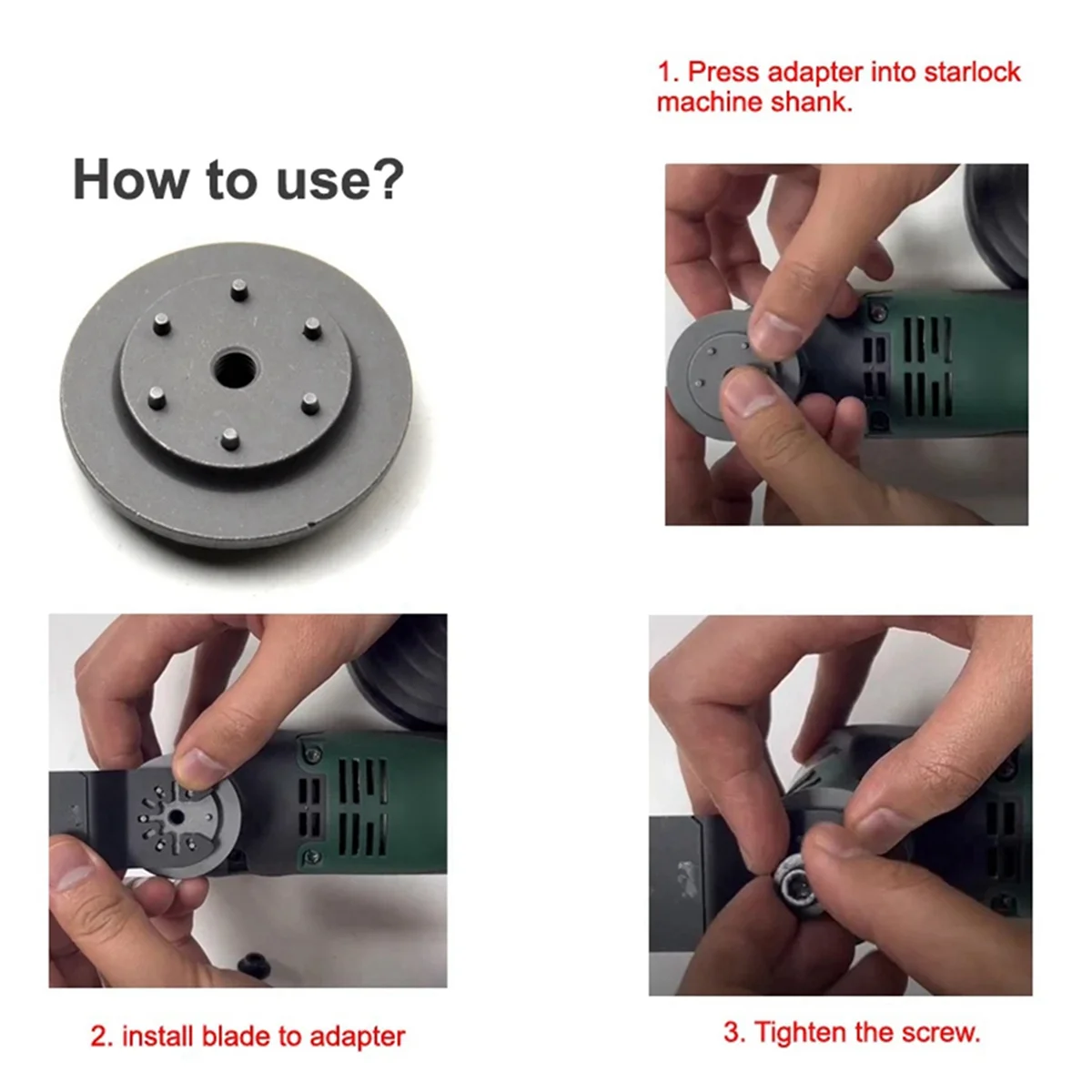 How to use?

1. Press adapter into starlock machine shank.

2. install blade to adapter

3. Tighten the screw.