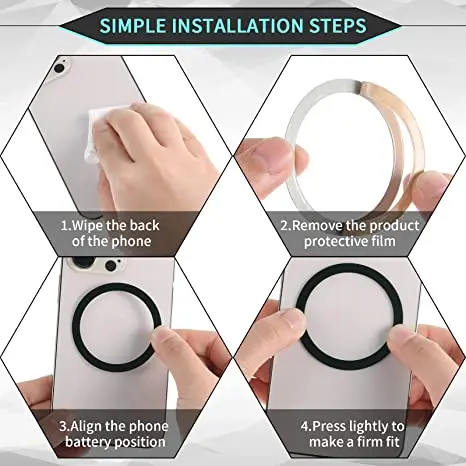 SIMPLE INSTALLATION STEPS

1.Wipe the back of the phone

2.Remove the product protective film

3.Align the phone battery position

4.Press lightly to make a firm fit