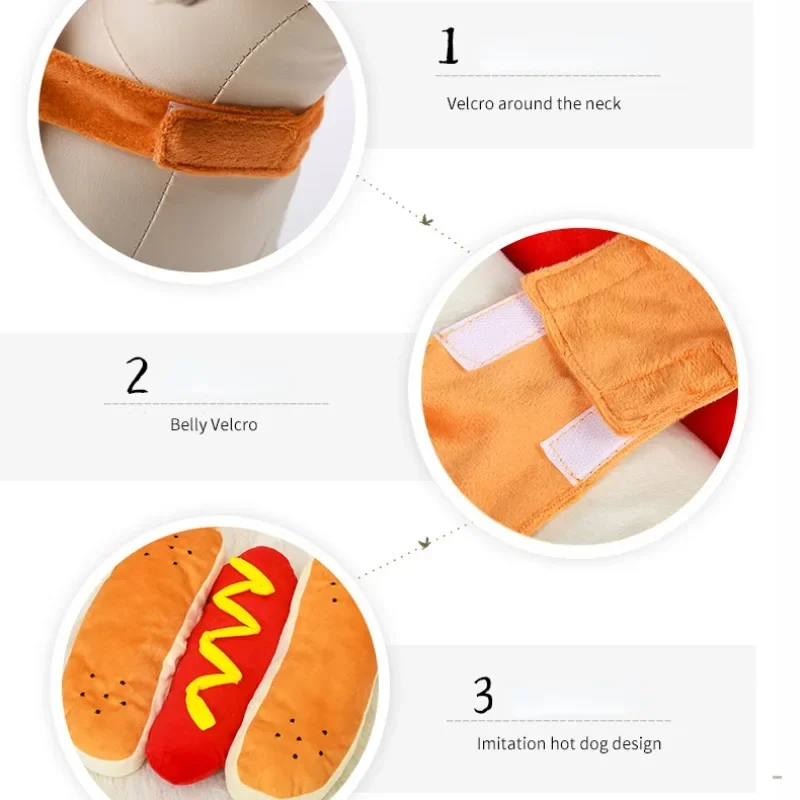 1

Velcro around the neck

2

Belly Velcro

3

Imitation hot dog design