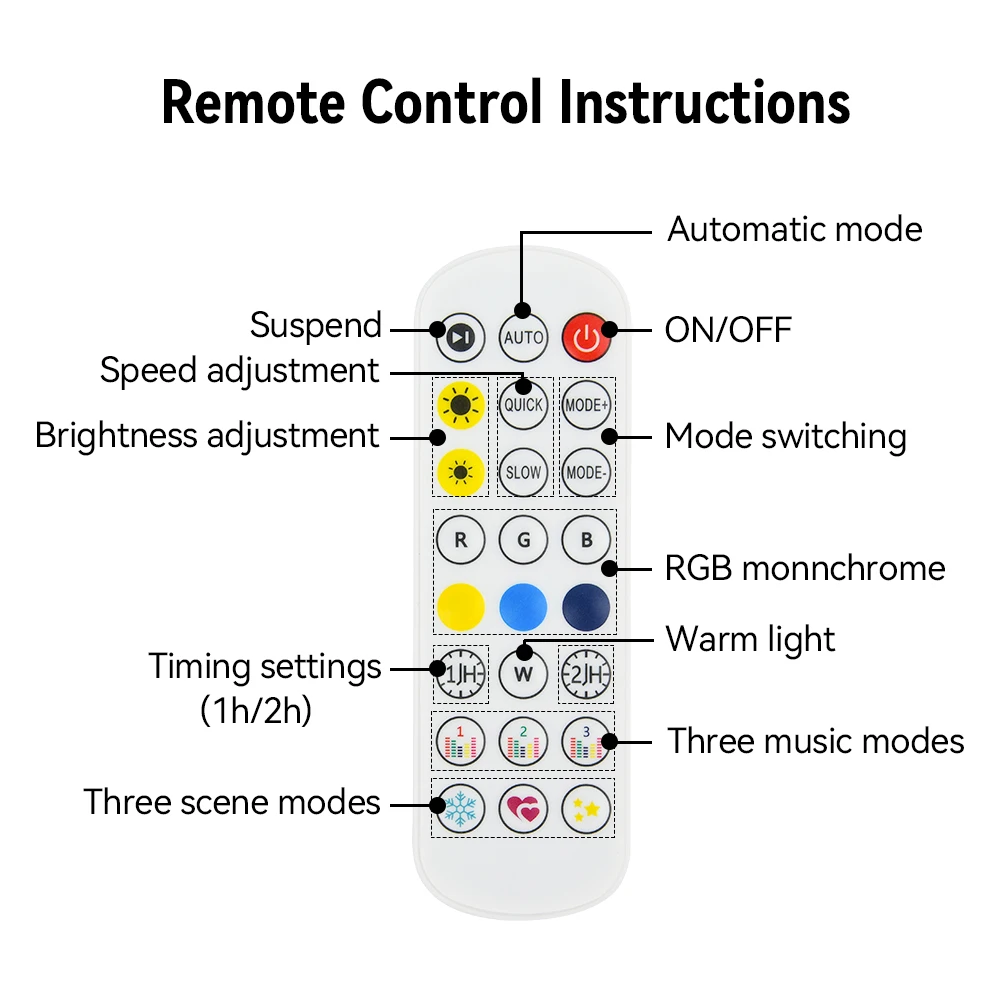 Remote Control Instructions

Automatic mode

Suspend

AUTO

ON/OFF

Speed adjustment

QUICK

MODE+

Brightness adjustment

Mode switching

SLOW

MODE-

R

G

B

RGB monnchrome

Warm light

Timing settings (1h/2h)

1H

W

2H

1

2

3

Three music modes

Three scene modes